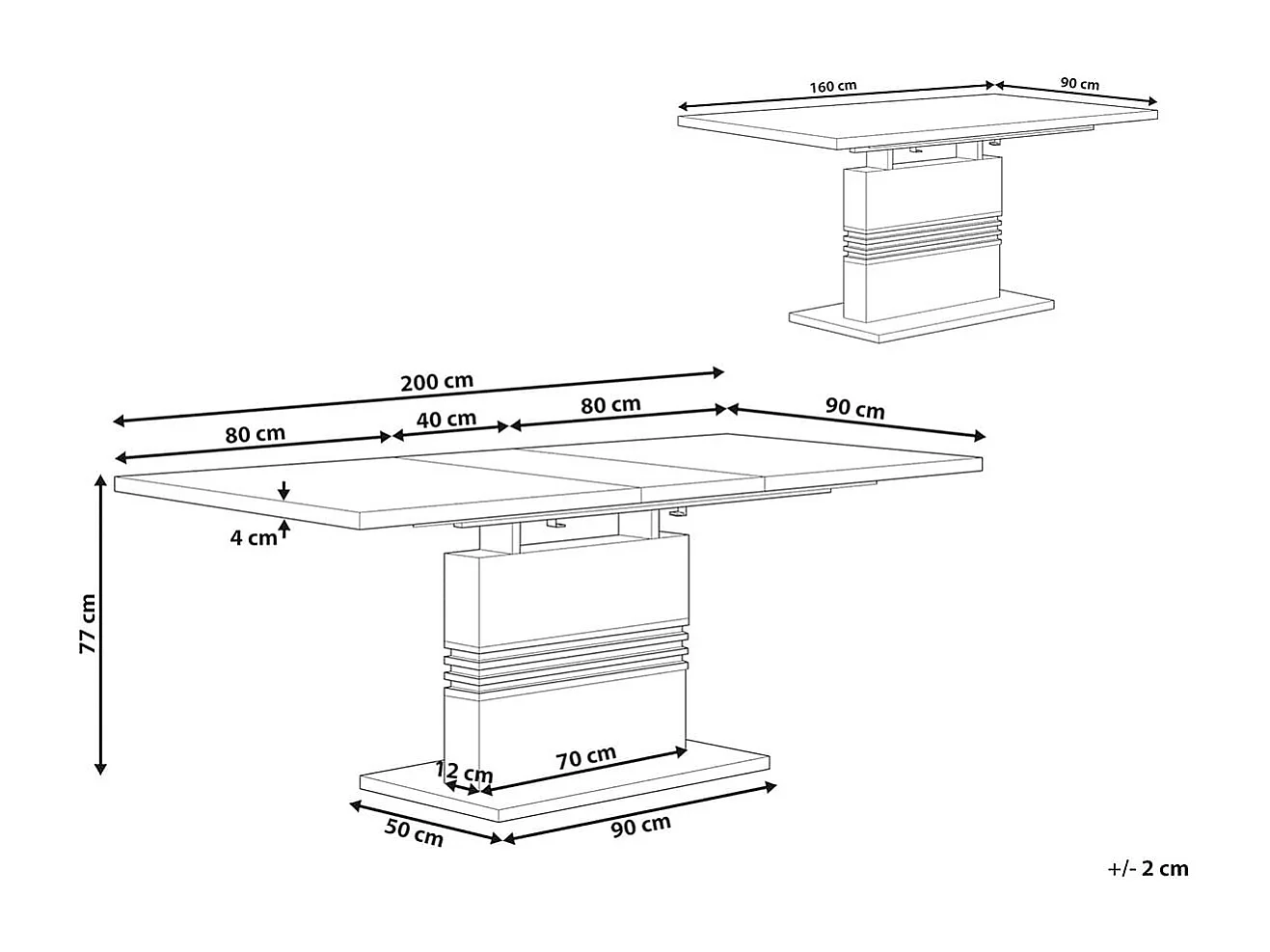 160 cm
90 cm

200 cm
80 cm
40 cm
80 cm
90 cm
4 cm
77 cm
12 cm
70 cm
50 cm
90 cm

+/- 2 cm