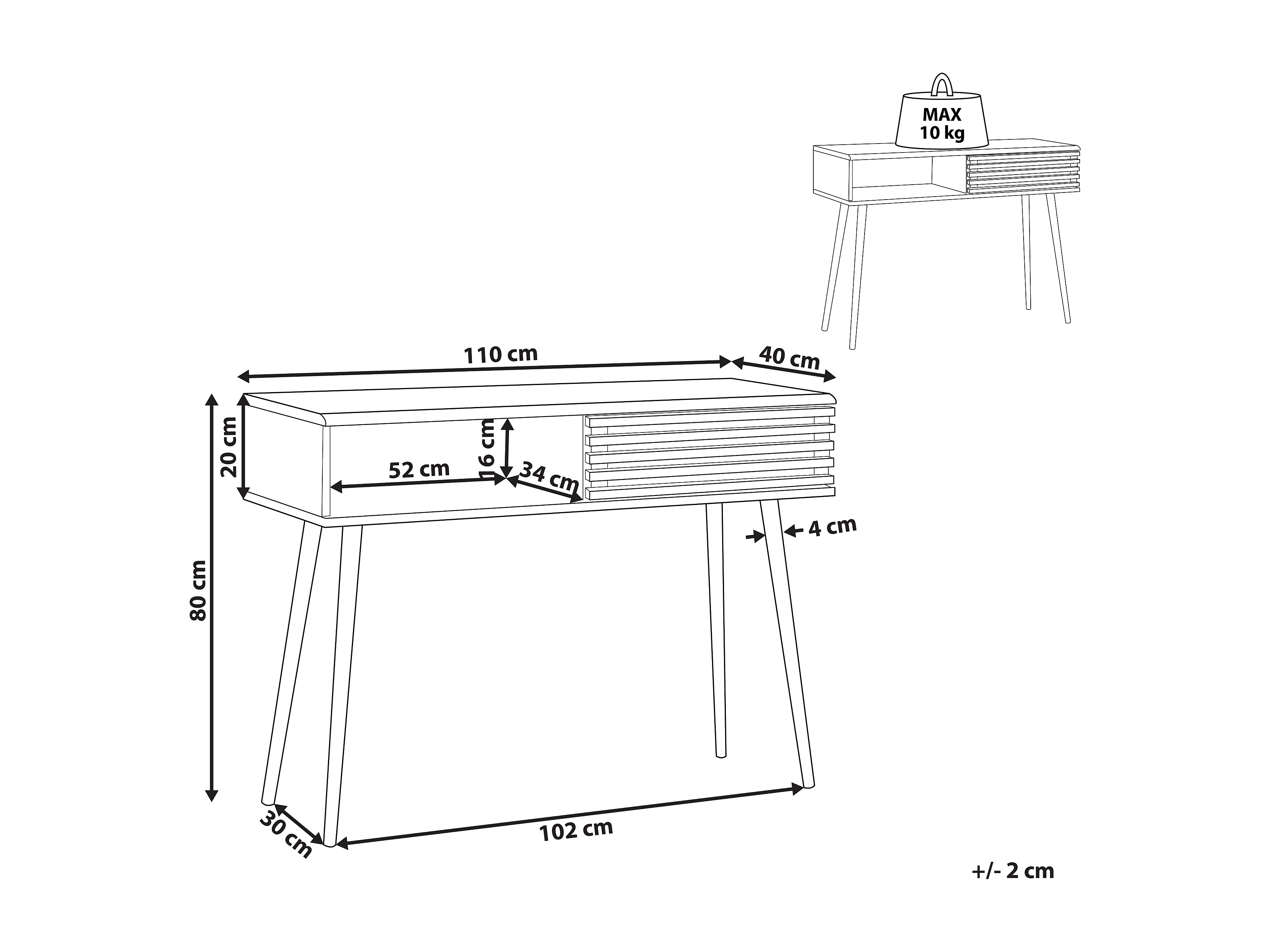 MAX
10 kg

110 cm

40 cm

20 cm

16 cm

52 cm

34 cm

4 cm

80 cm

30 cm

102 cm

+/- 2 cm