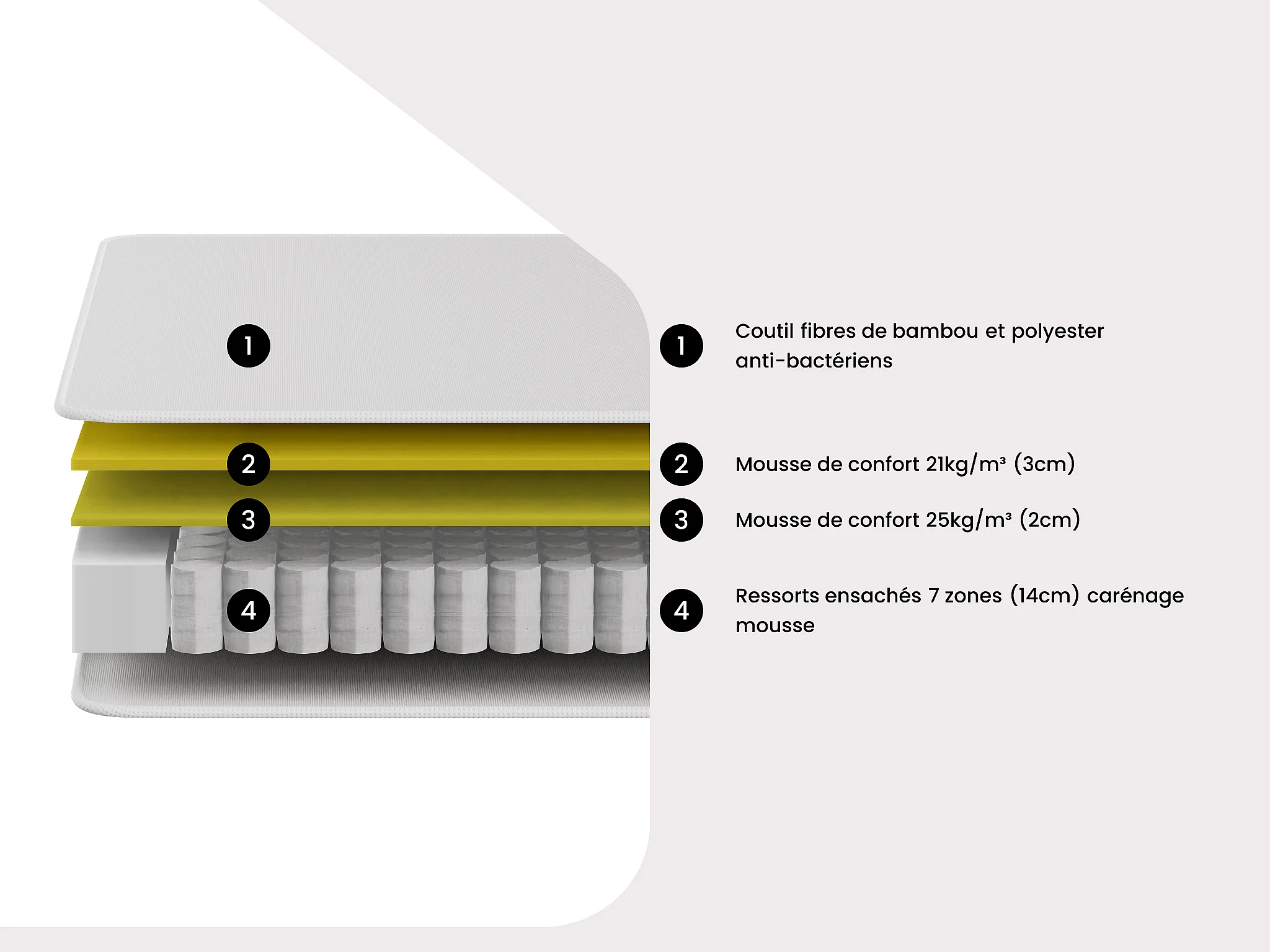 1

2

3

4

1 Coutil fibres de bambou et polyester anti-bactériens

2 Mousse de confort 21kg/m³ (3cm)

3 Mousse de confort 25kg/m³ (2cm)

4 Ressorts ensachés 7 zones (14cm) carénage mousse