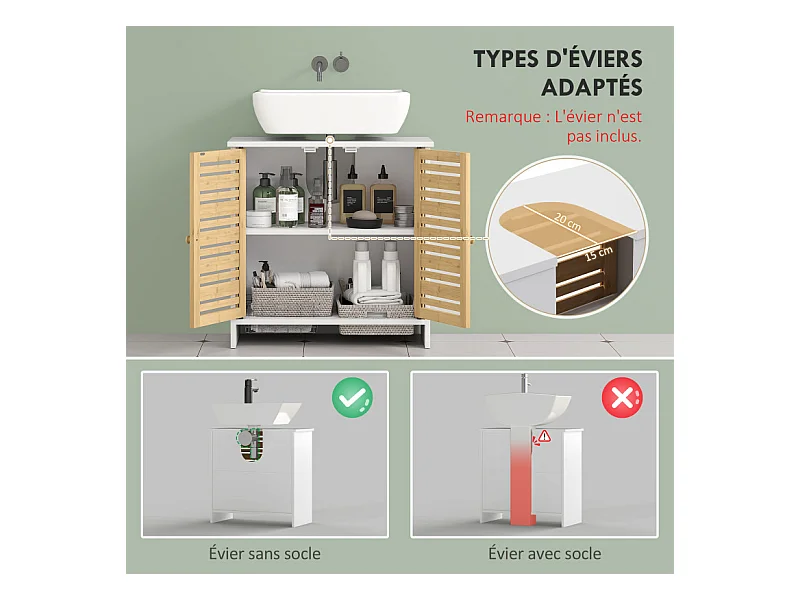 TYPES D'ÉVIERS ADAPTÉS

Remarque : L'évier n'est pas inclus.

20 cm

15 cm

Évier sans socle

Évier avec socle