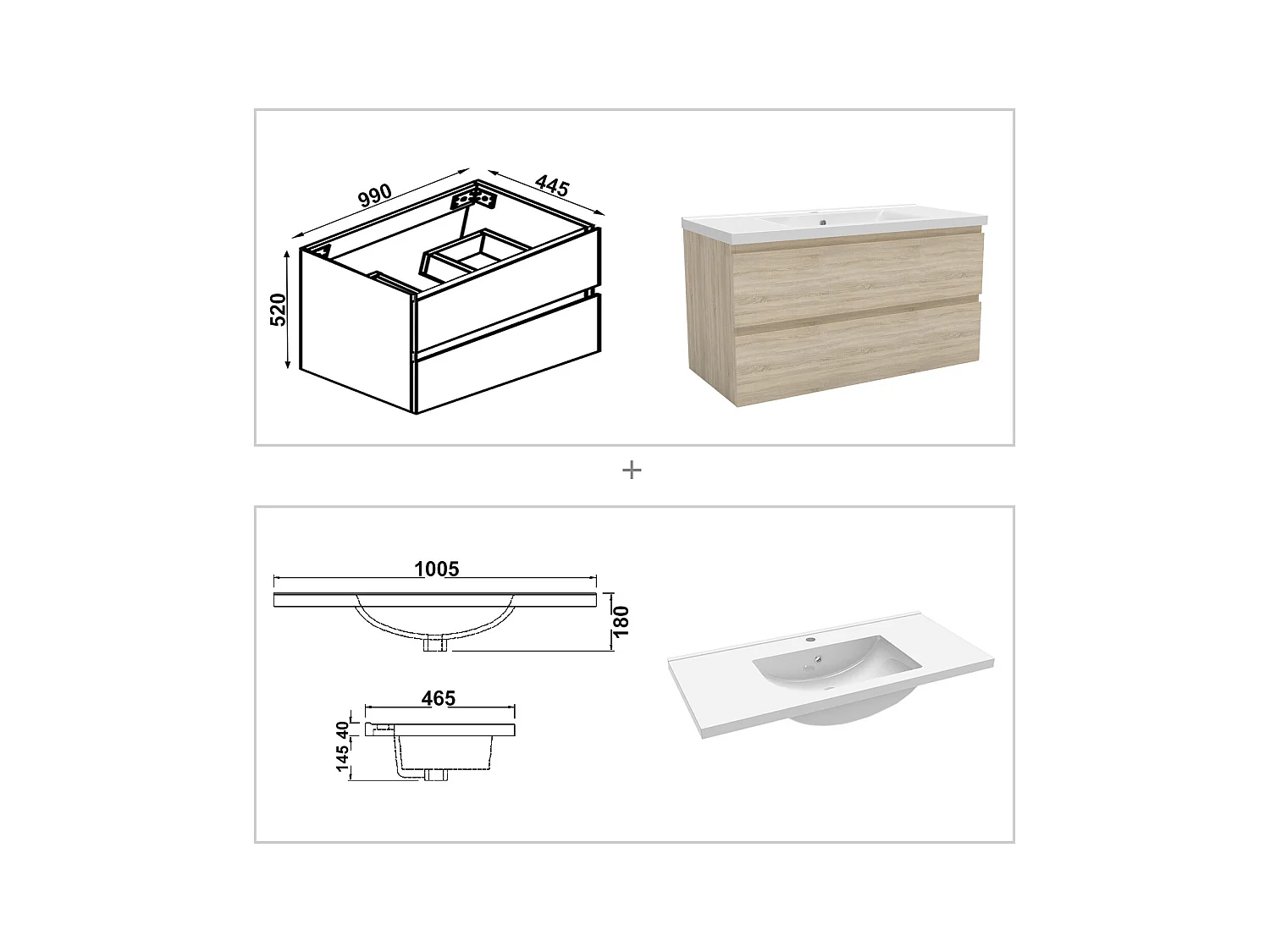 990
445
520

+

1005
180
465
40
145