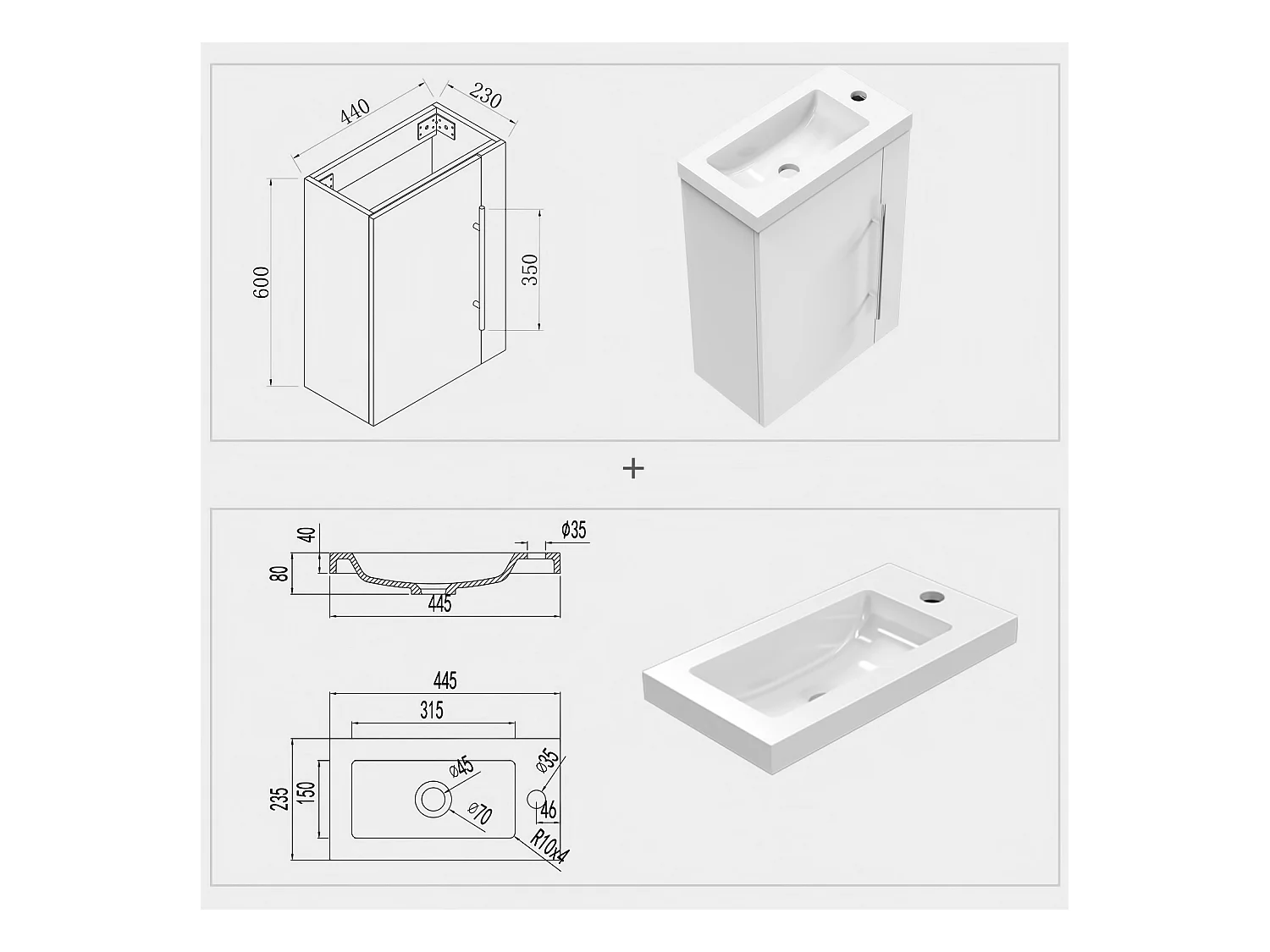 440
230
600
350

+

40
80
ø35
445

445
315
235
150
ø45
ø70
ø35
46
R10x4