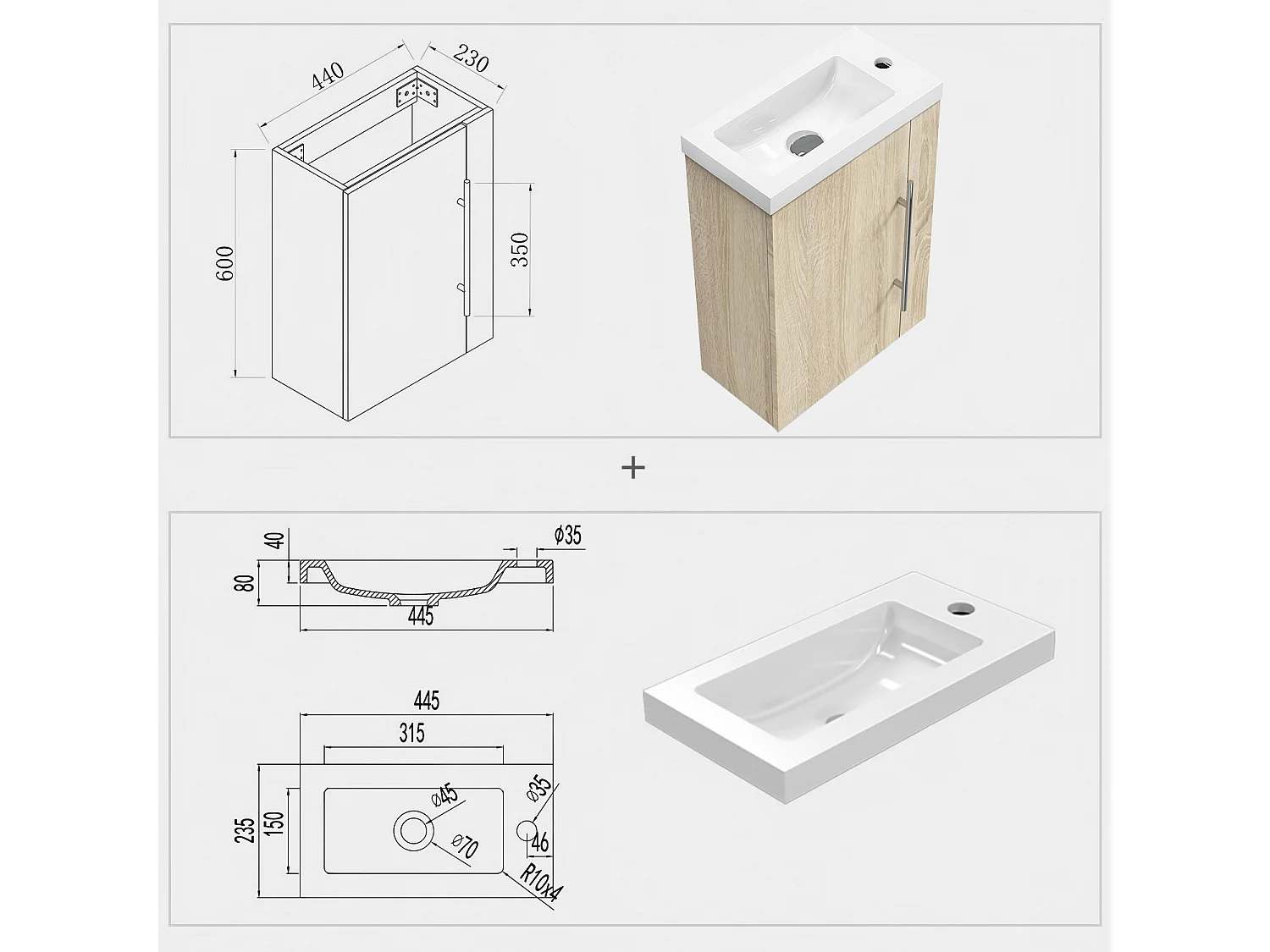 440
230
600
350

+

40
80
Ø35
445

445
315
235
150
Ø45
Ø70
Ø35
46
R10x4