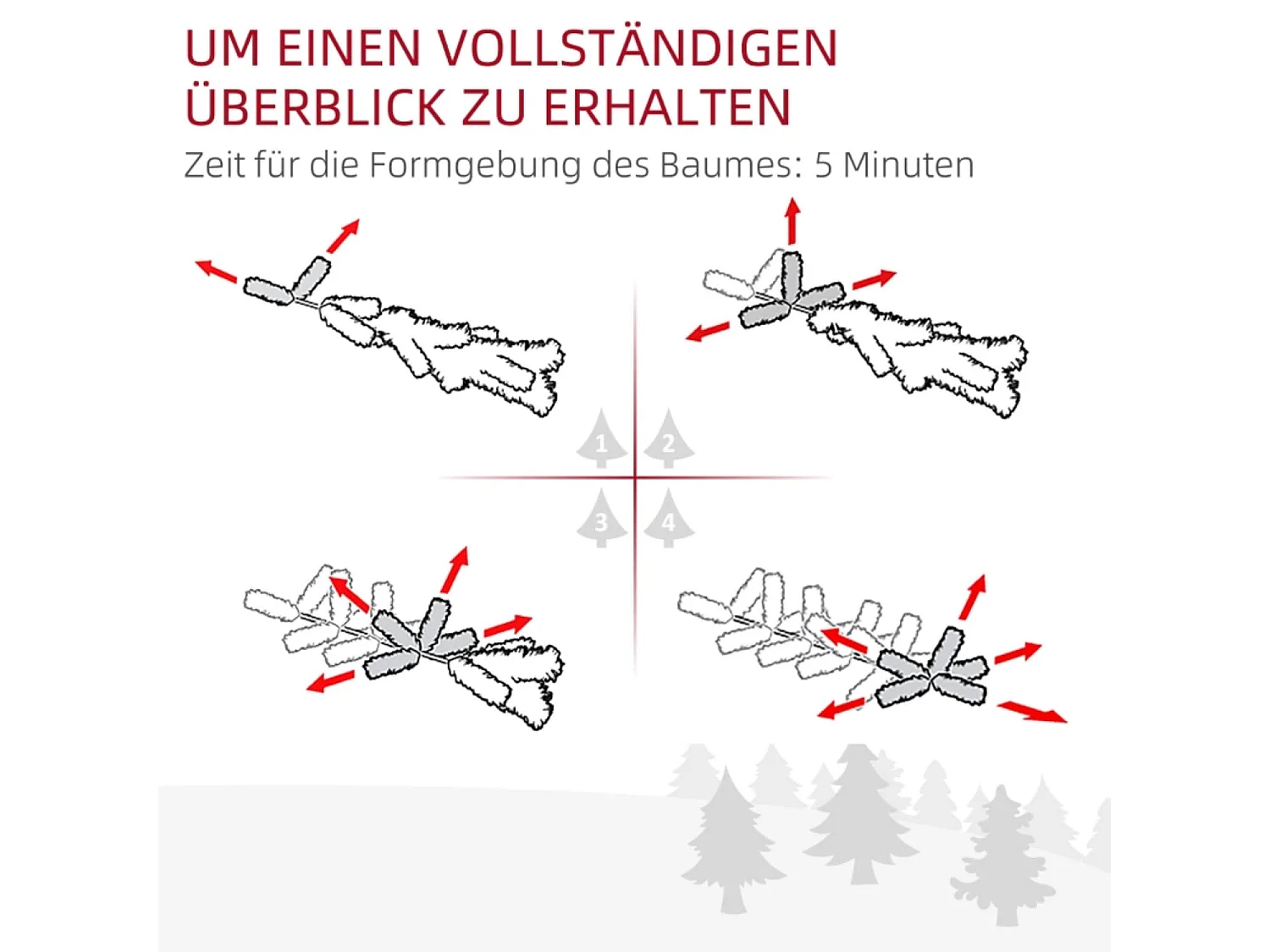 UM EINEN VOLLSTÄNDIGEN ÜBERBLICK ZU ERHALTEN

Zeit für die Formgebung des Baumes: 5 Minuten

1 2

3 4