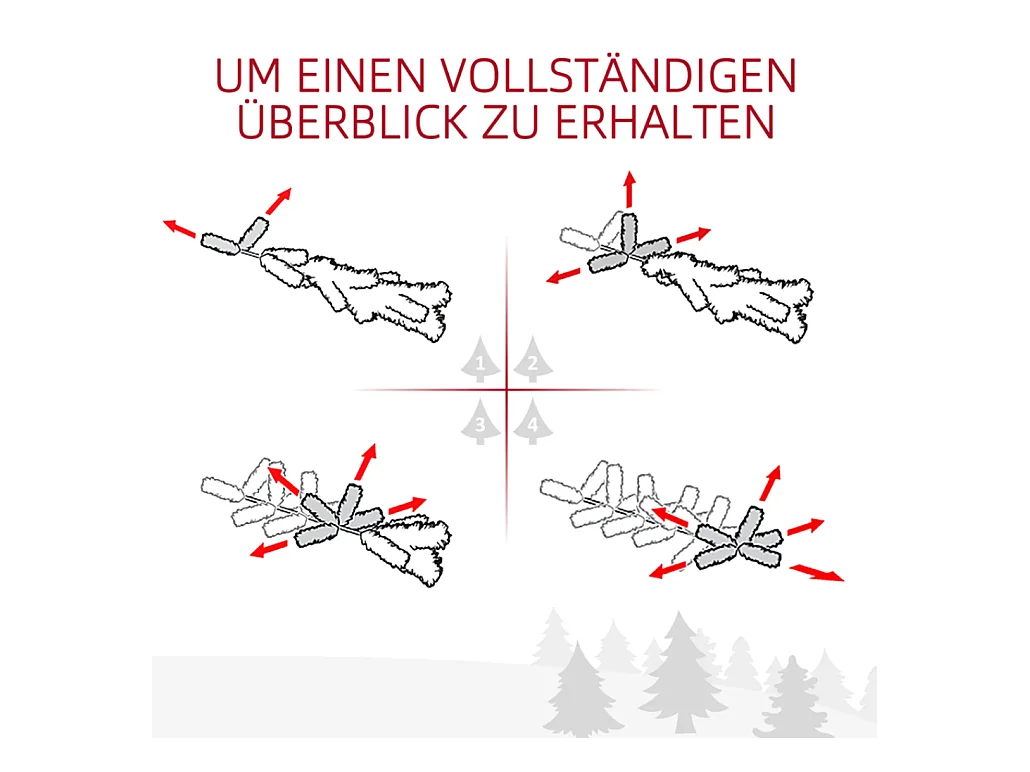 UM EINEN VOLLSTÄNDIGEN ÜBERBLICK ZU ERHALTEN

1
2
3
4