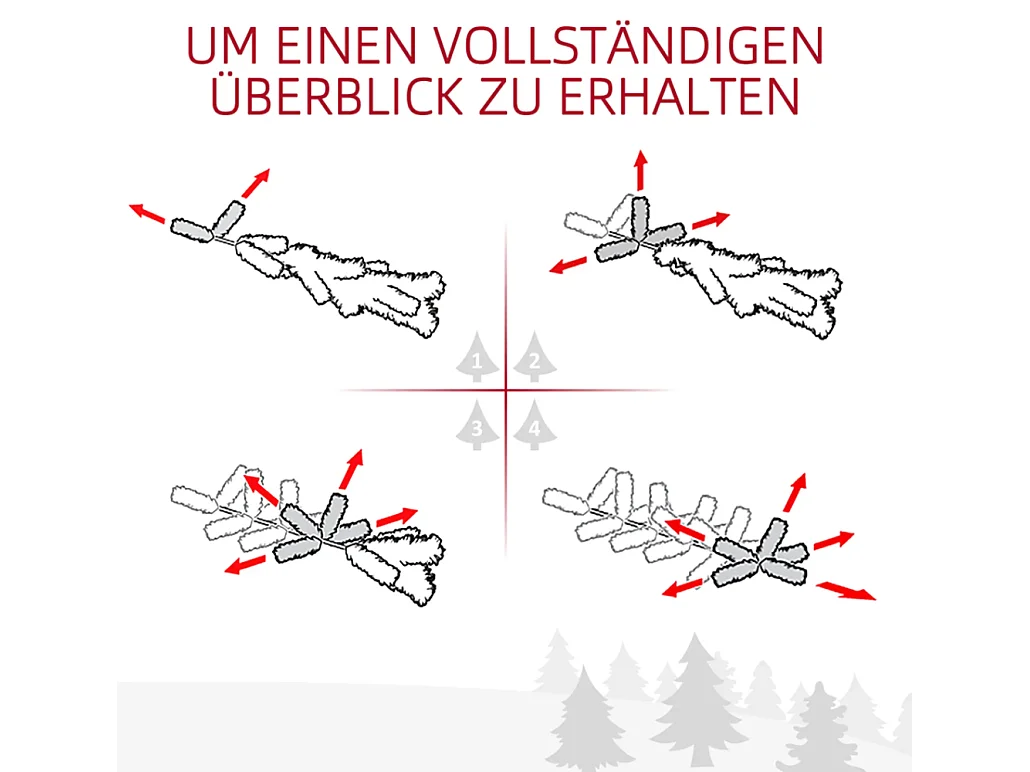 UM EINEN VOLLSTÄNDIGEN ÜBERBLICK ZU ERHALTEN

1
2
3
4