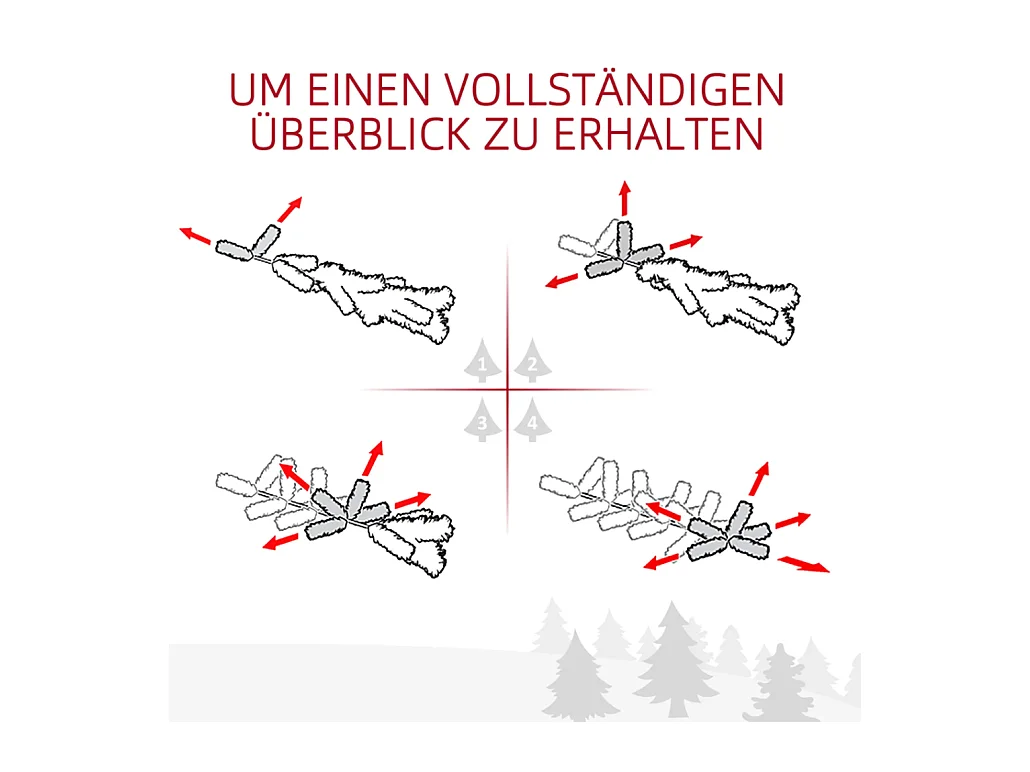 UM EINEN VOLLSTÄNDIGEN ÜBERBLICK ZU ERHALTEN

1
2
3
4