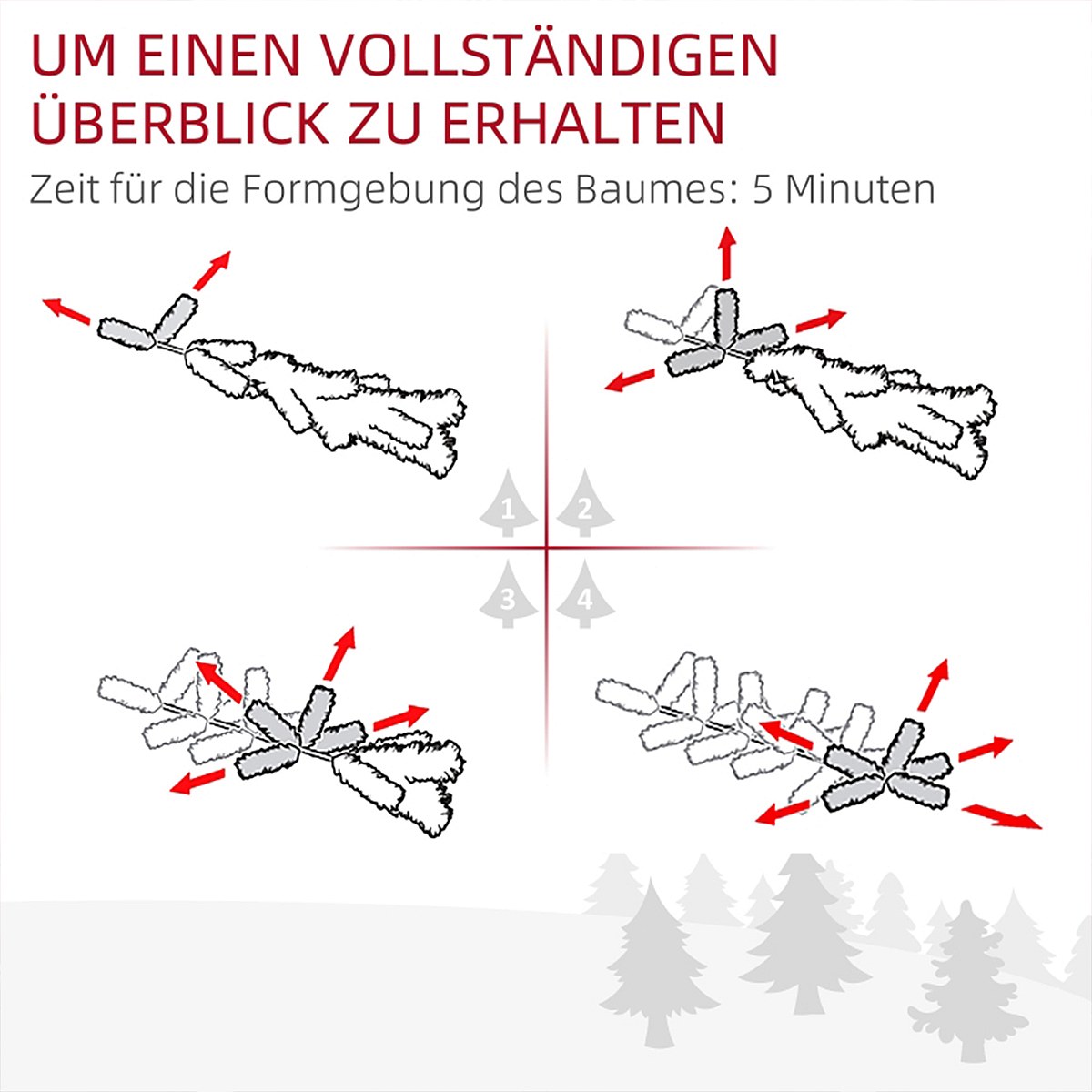 UM EINEN VOLLSTÄNDIGEN ÜBERBLICK ZU ERHALTEN

Zeit für die Formgebung des Baumes: 5 Minuten

1 2

3 4