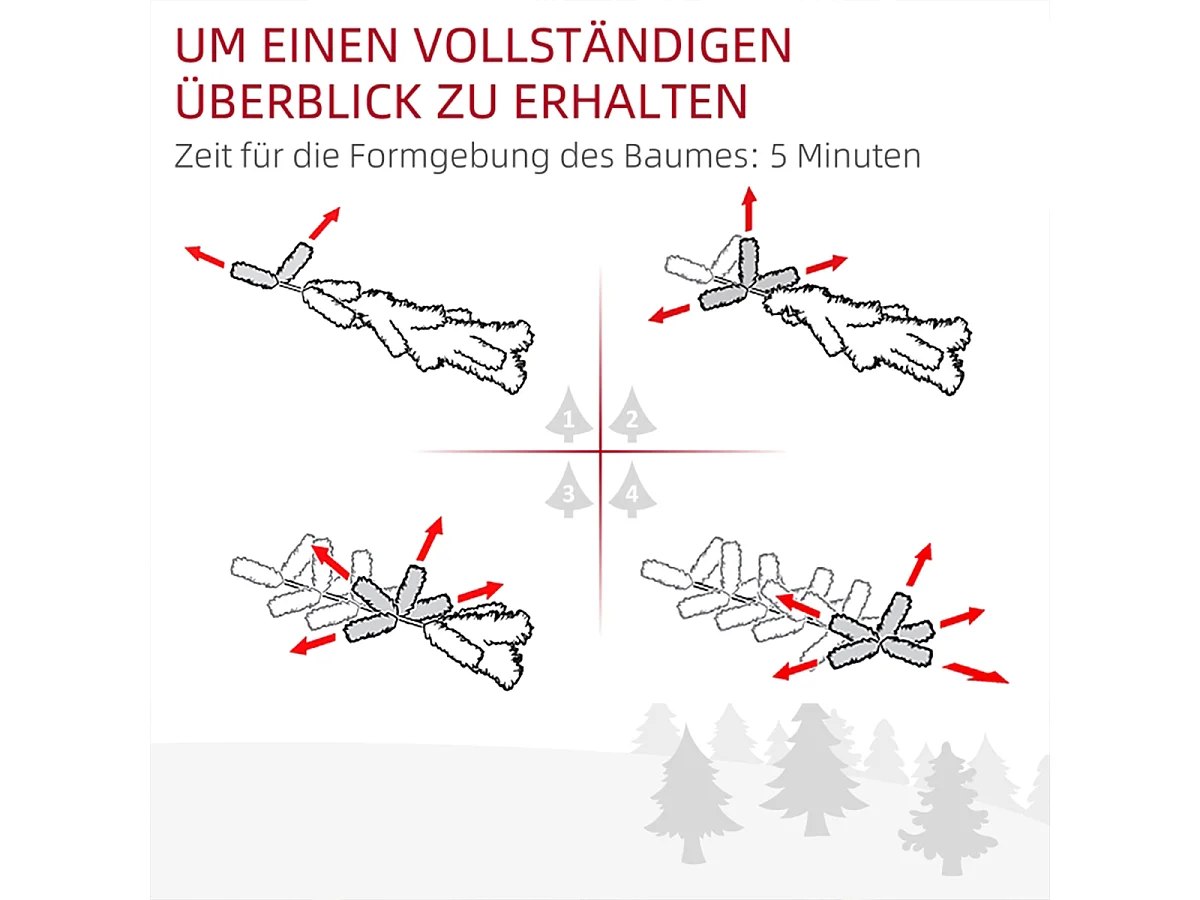 UM EINEN VOLLSTÄNDIGEN ÜBERBLICK ZU ERHALTEN
Zeit für die Formgebung des Baumes: 5 Minuten

1
2
3
4