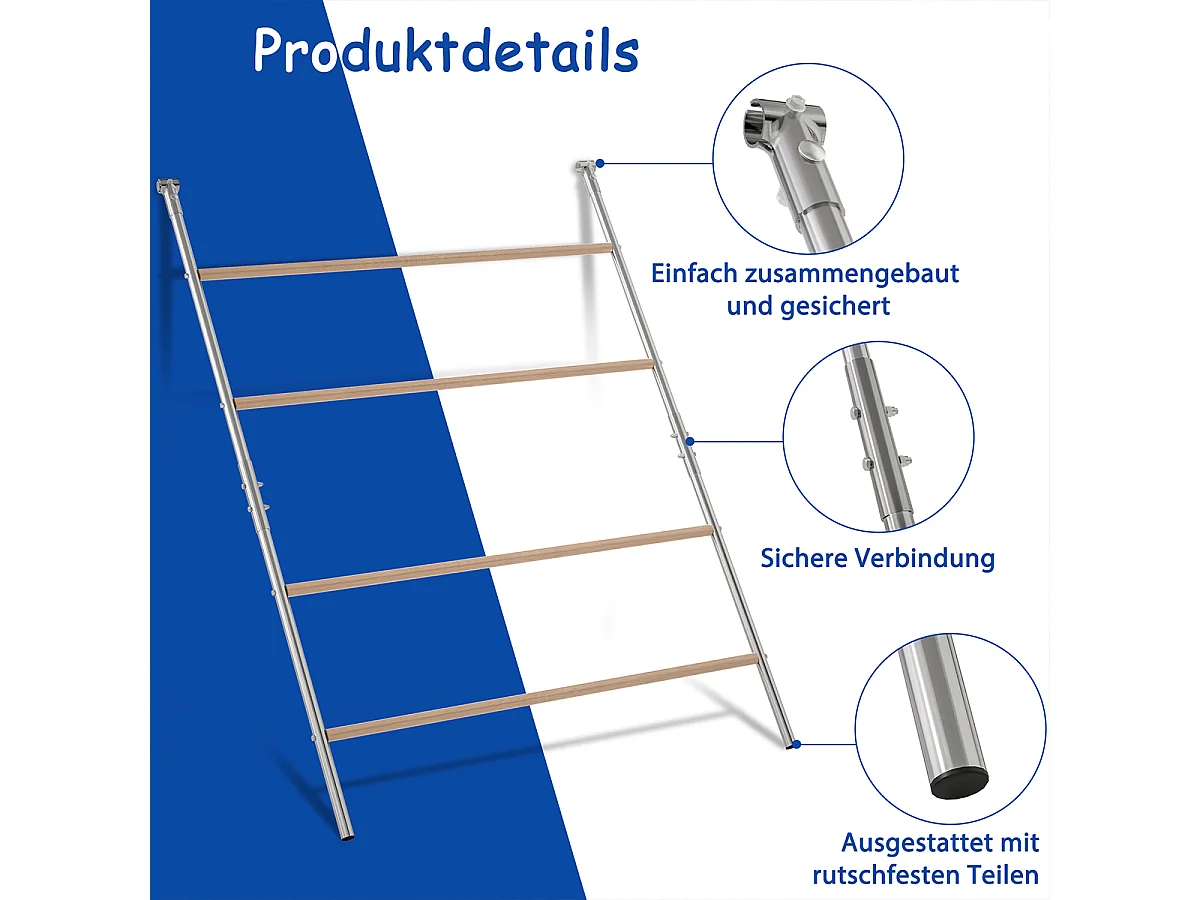 Produktdetails

Einfach zusammengebaut und gesichert

Sichere Verbindung

Ausgestattet mit rutschfesten Teilen