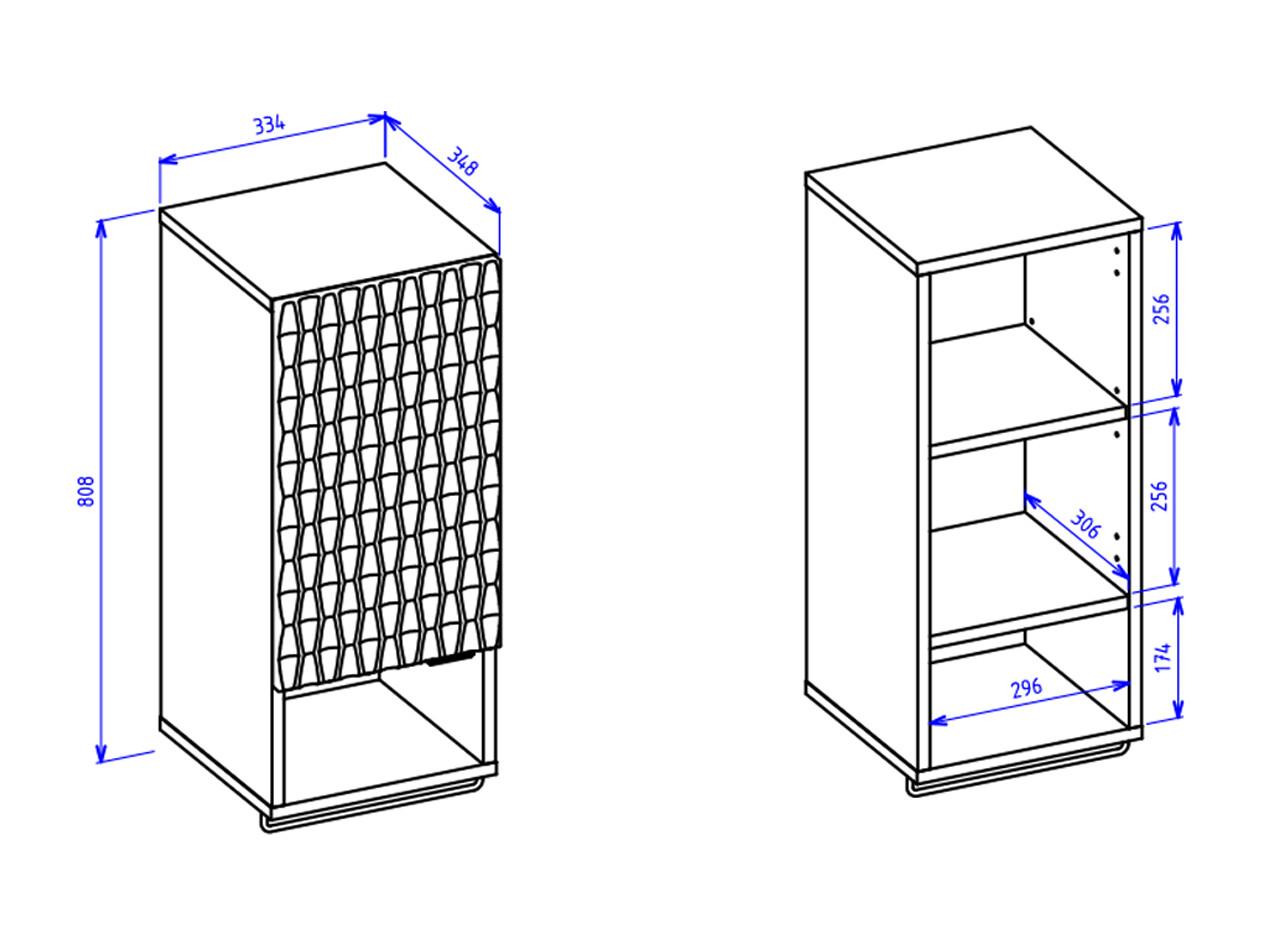 334
348
808
256
256
306
174
296