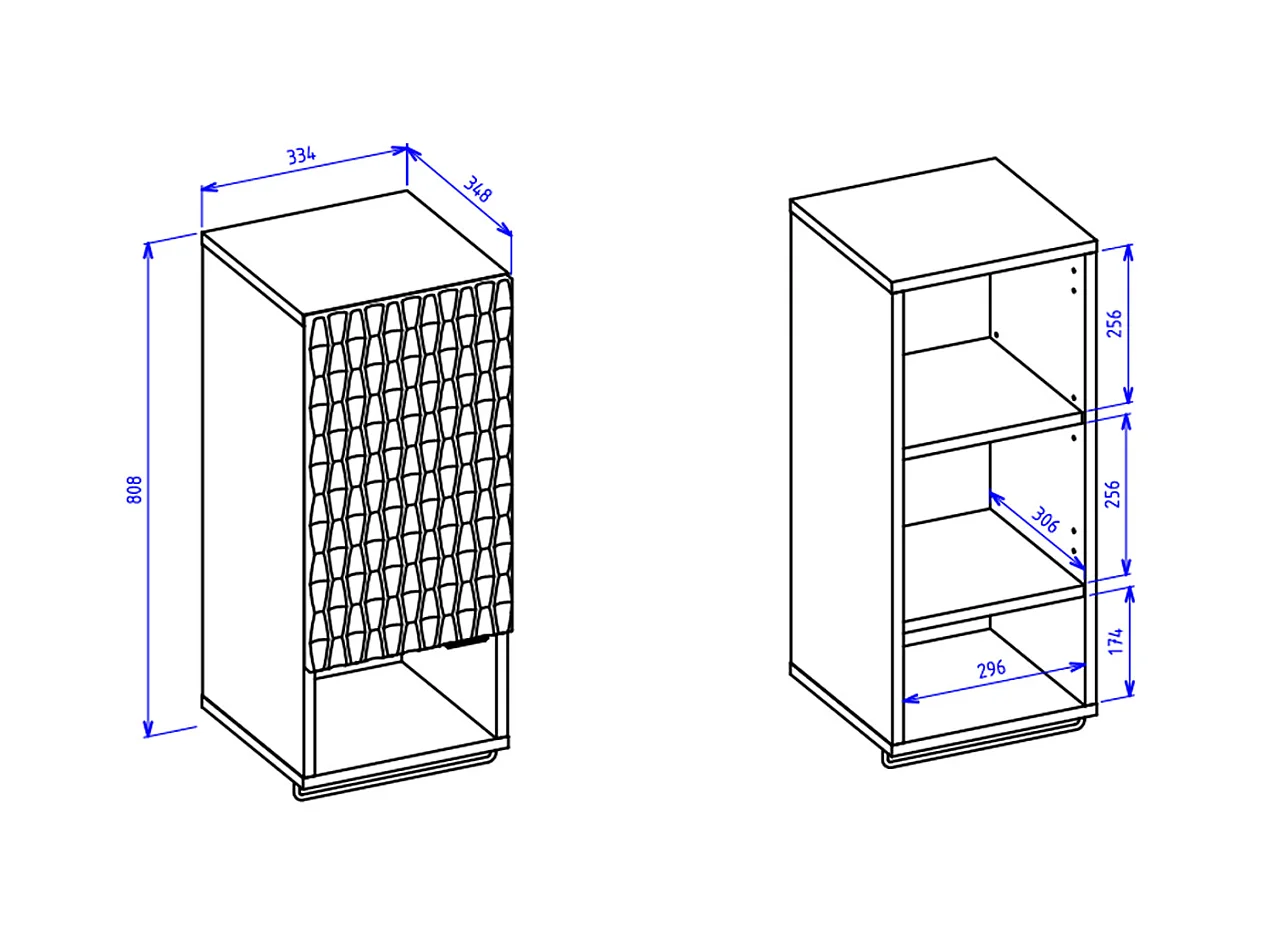 334
348
808
256
256
306
174
296