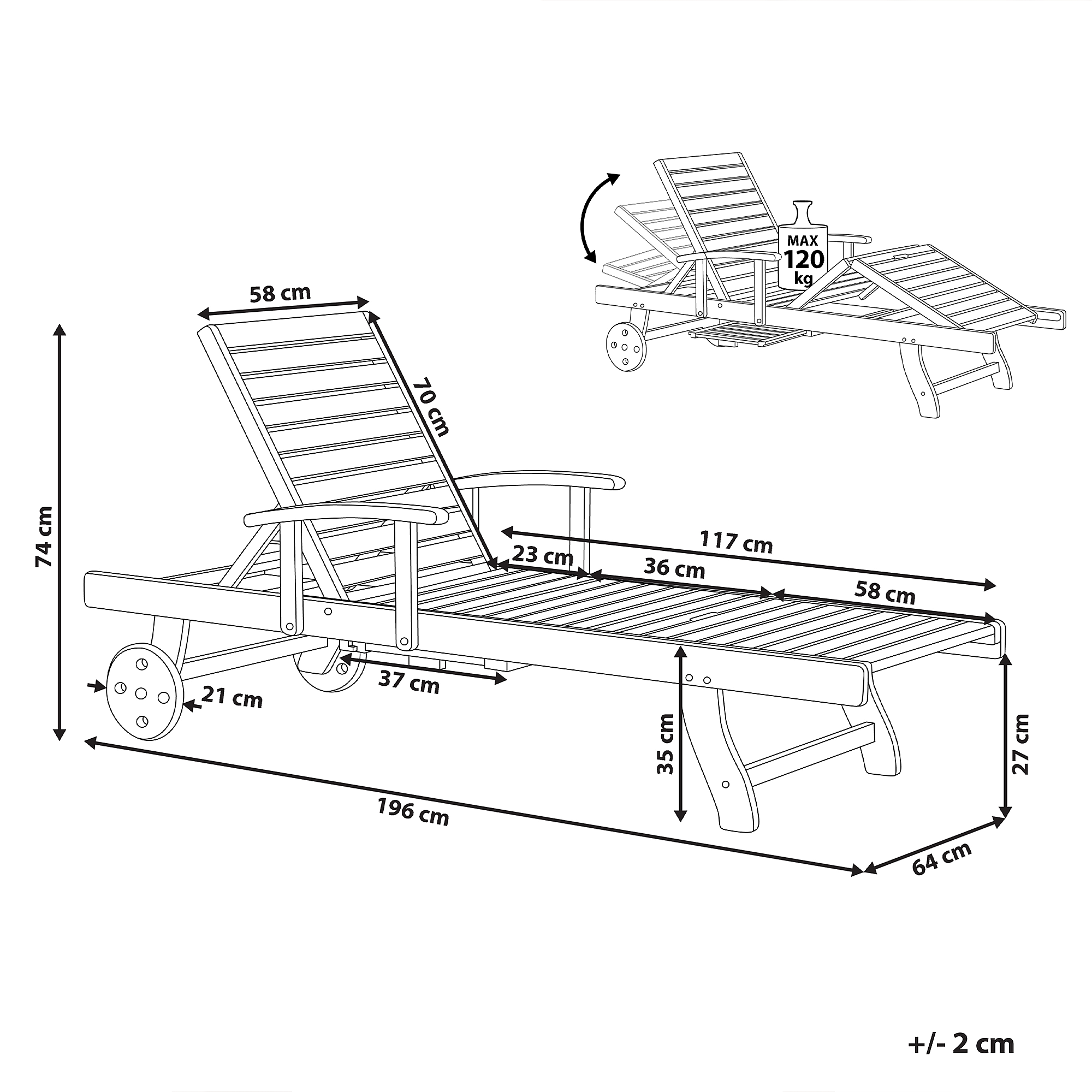 MAX
120
kg

58 cm

70 cm

74 cm

117 cm

23 cm

36 cm

58 cm

37 cm

21 cm

35 cm

27 cm

196 cm

64 cm

+/- 2 cm