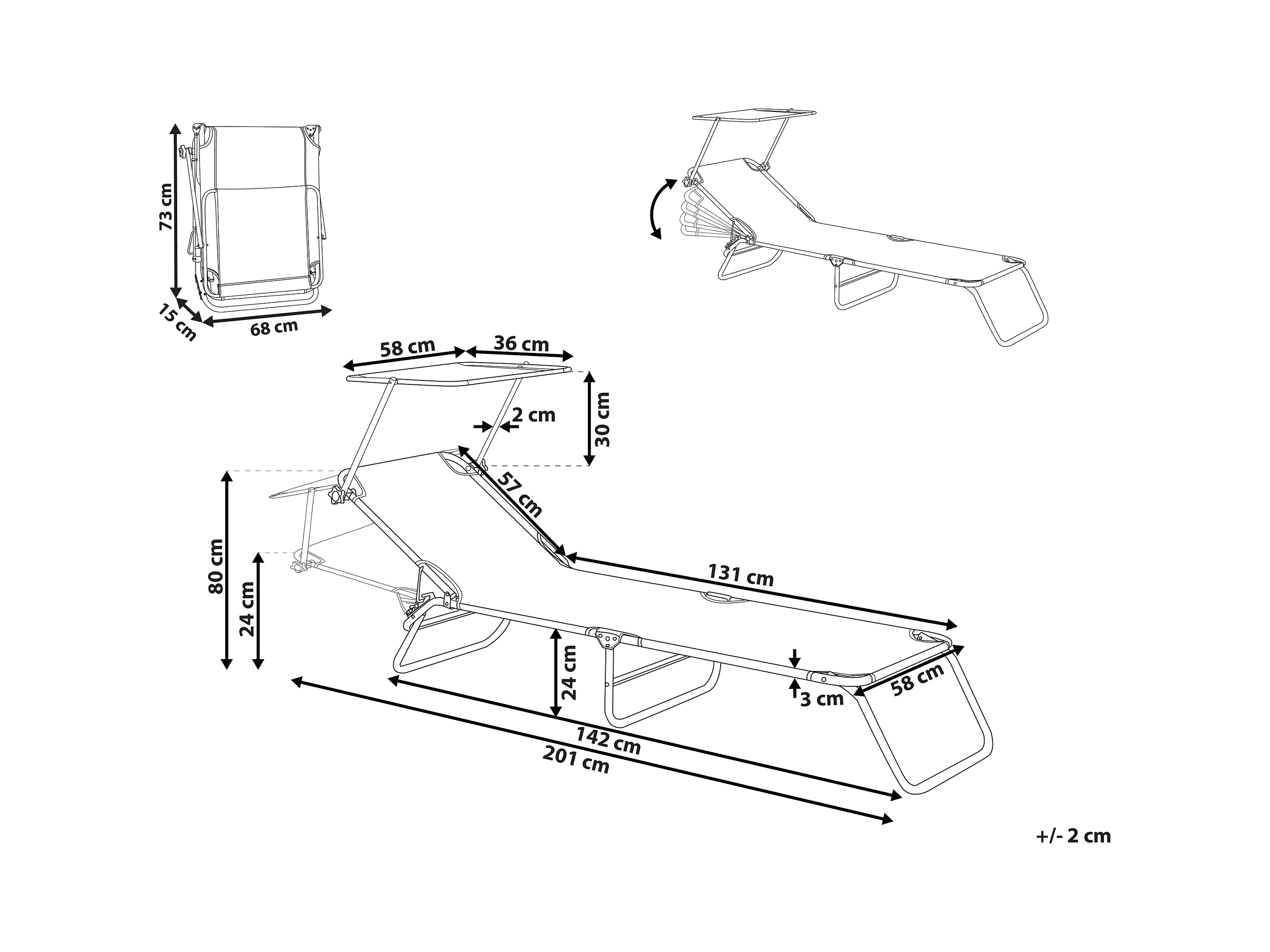 73 cm
15 cm
68 cm
58 cm
36 cm
2 cm
30 cm
57 cm
80 cm
24 cm
131 cm
24 cm
3 cm
58 cm
142 cm
201 cm
+/- 2 cm