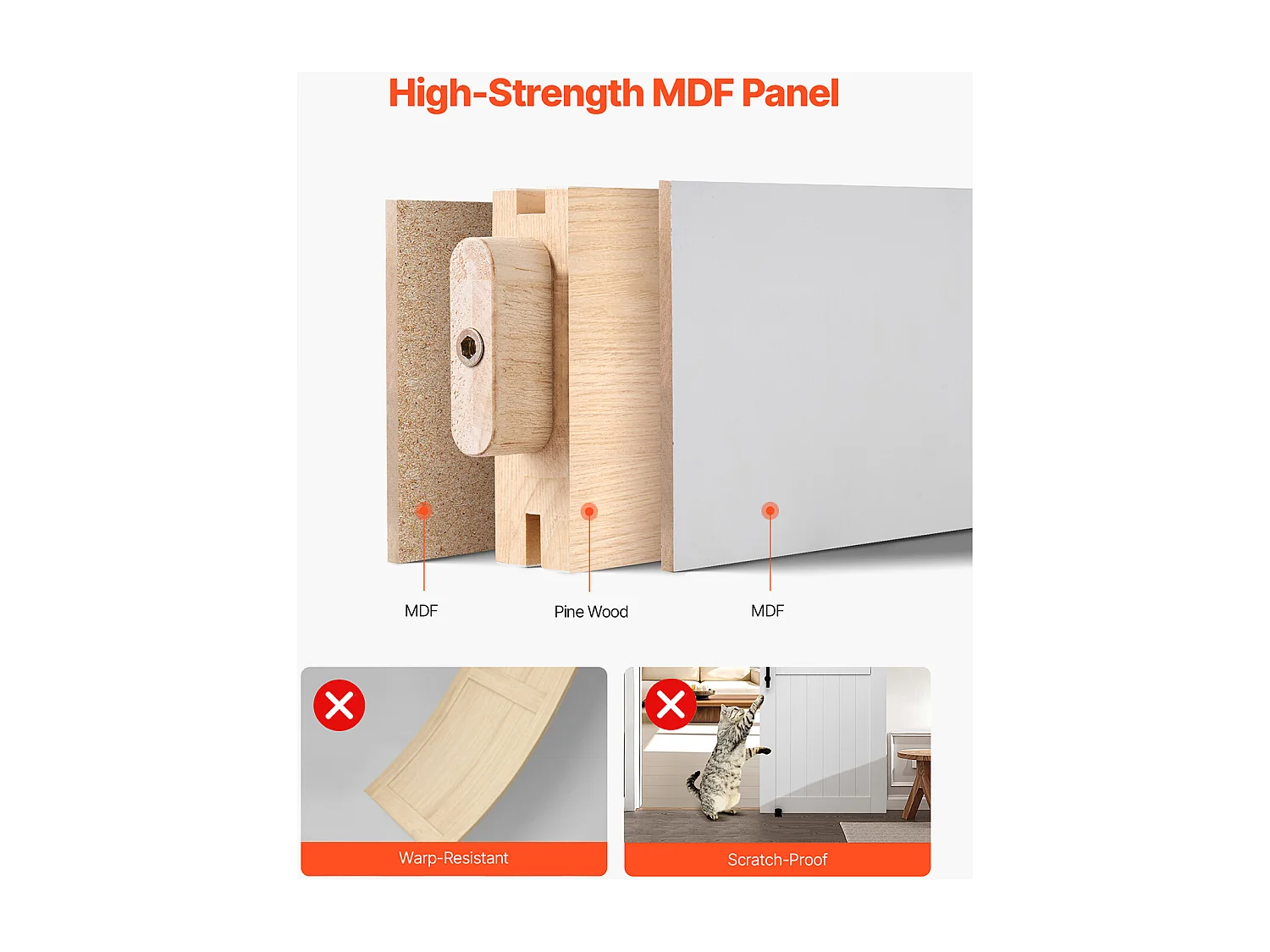 High-Strength MDF Panel

MDF

Pine Wood

MDF

Warp-Resistant

Scratch-Proof