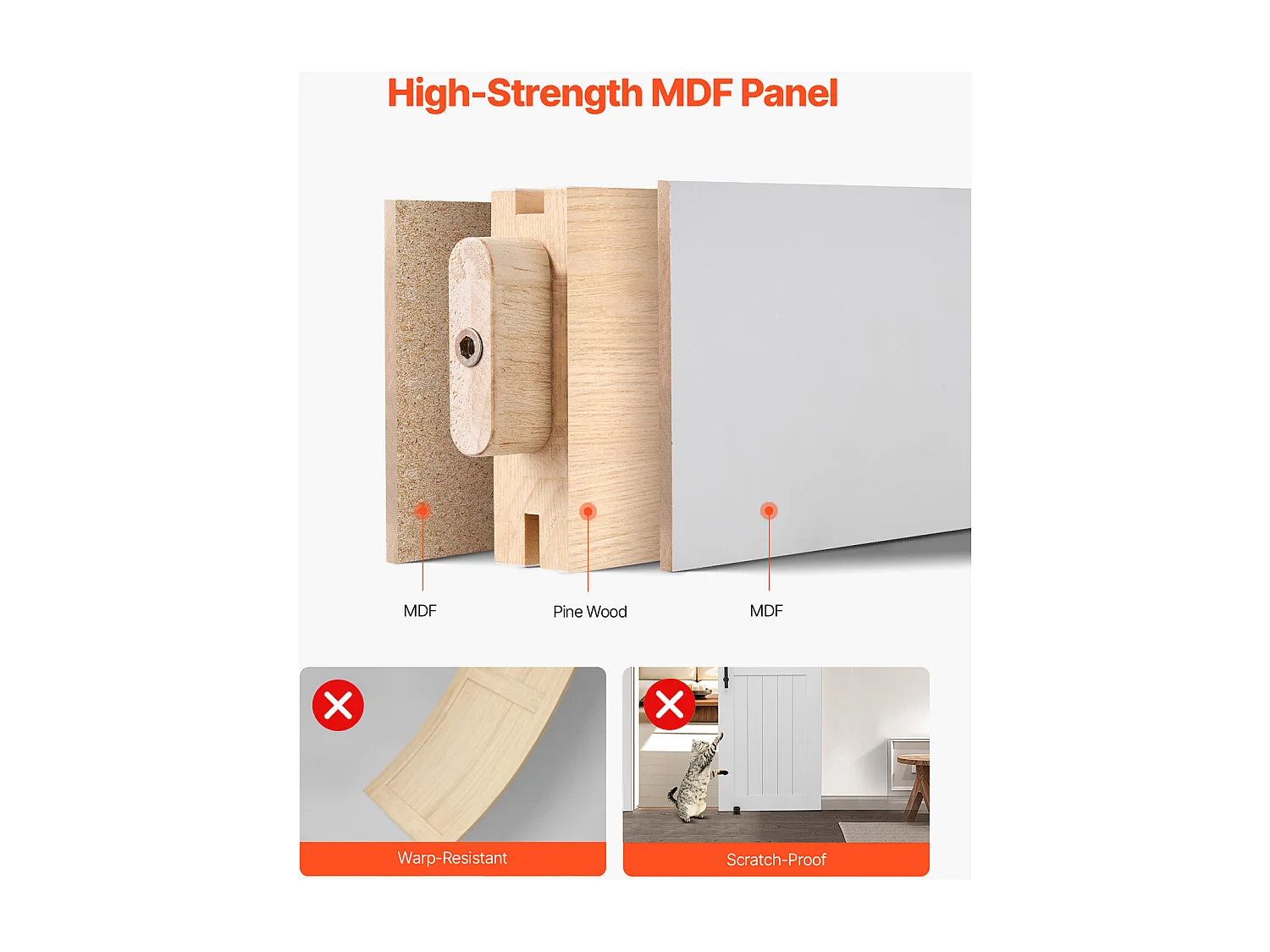 High-Strength MDF Panel

MDF

Pine Wood

MDF

Warp-Resistant

Scratch-Proof