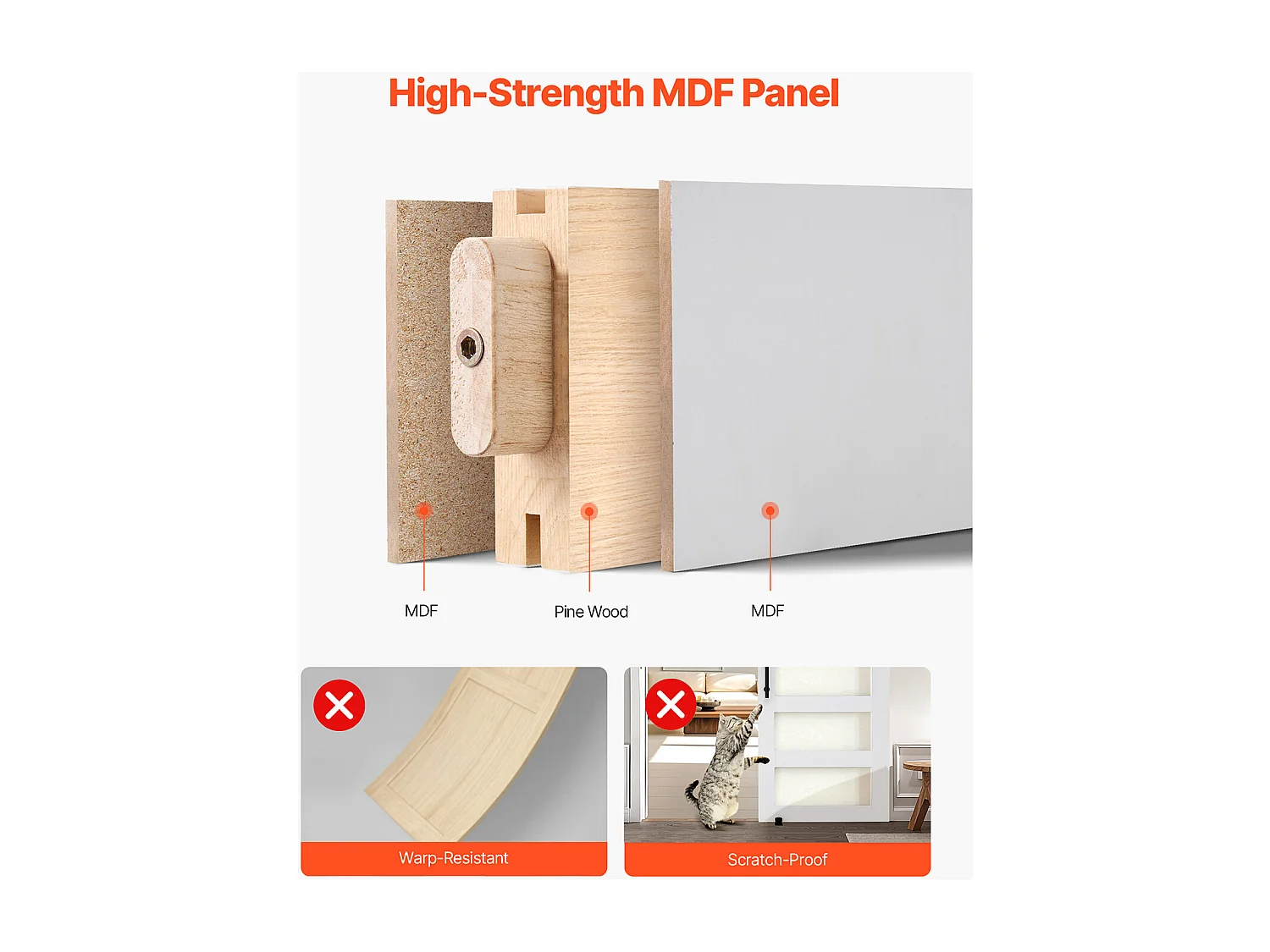 High-Strength MDF Panel

MDF

Pine Wood

MDF

Warp-Resistant

Scratch-Proof