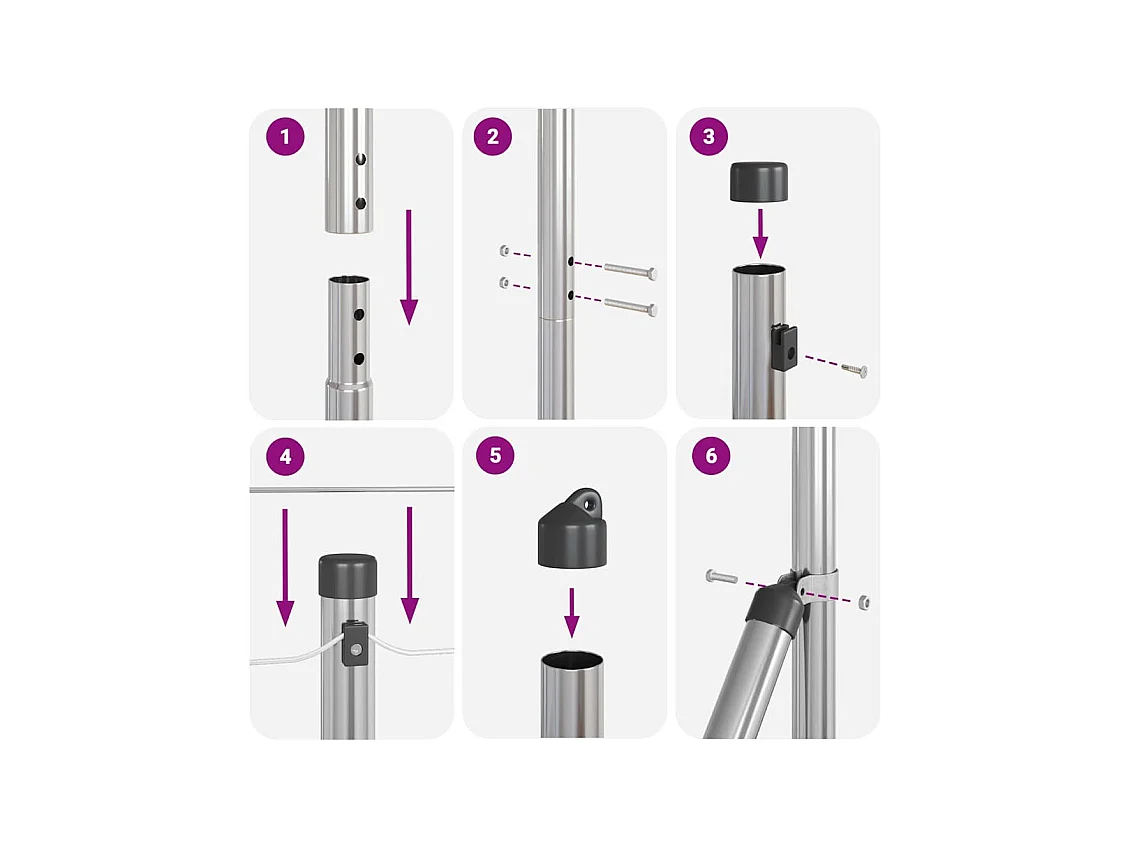 1
2
3
4
5
6