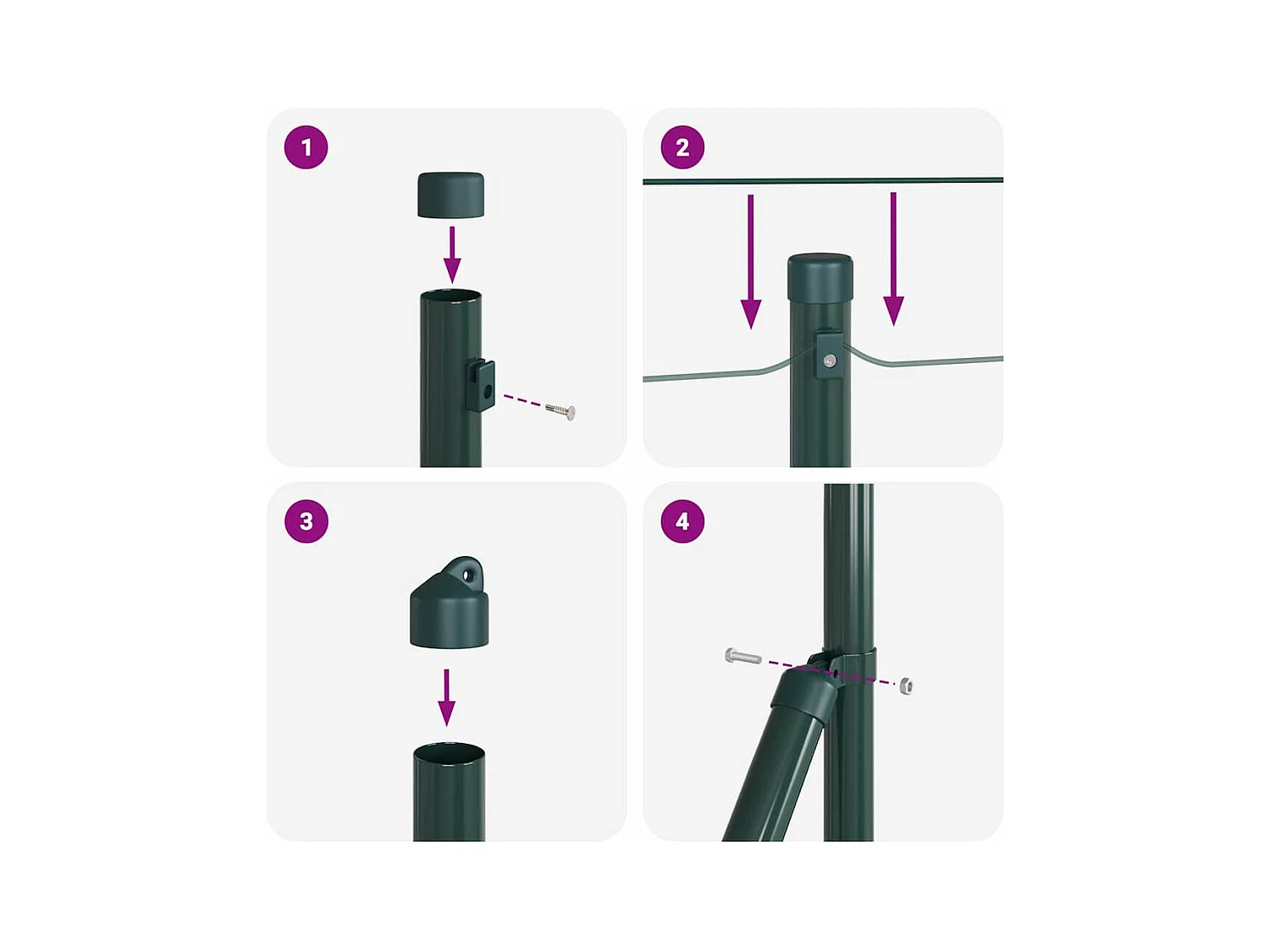 1

2

3

4