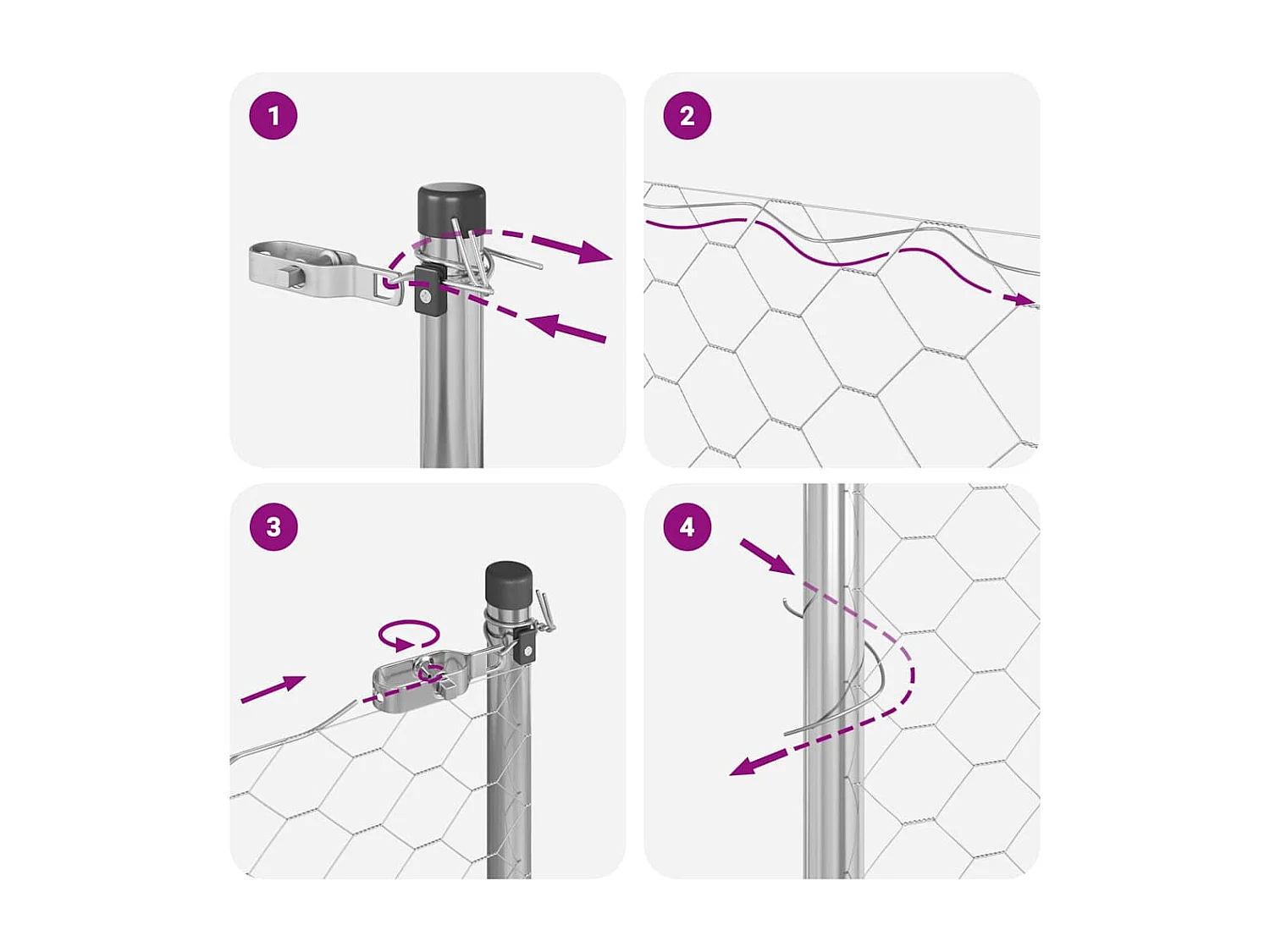 1

2

3

4