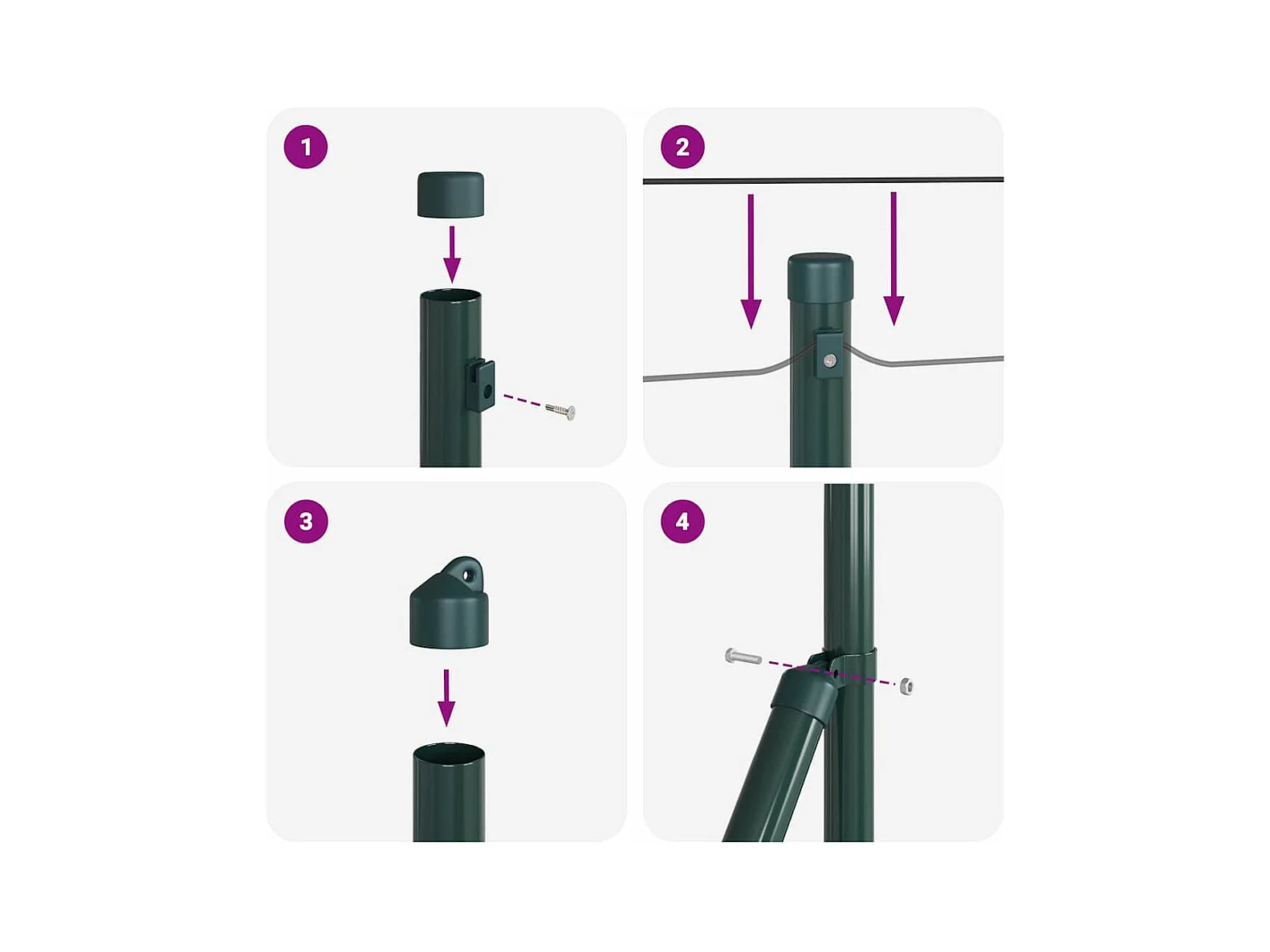 1

2

3

4