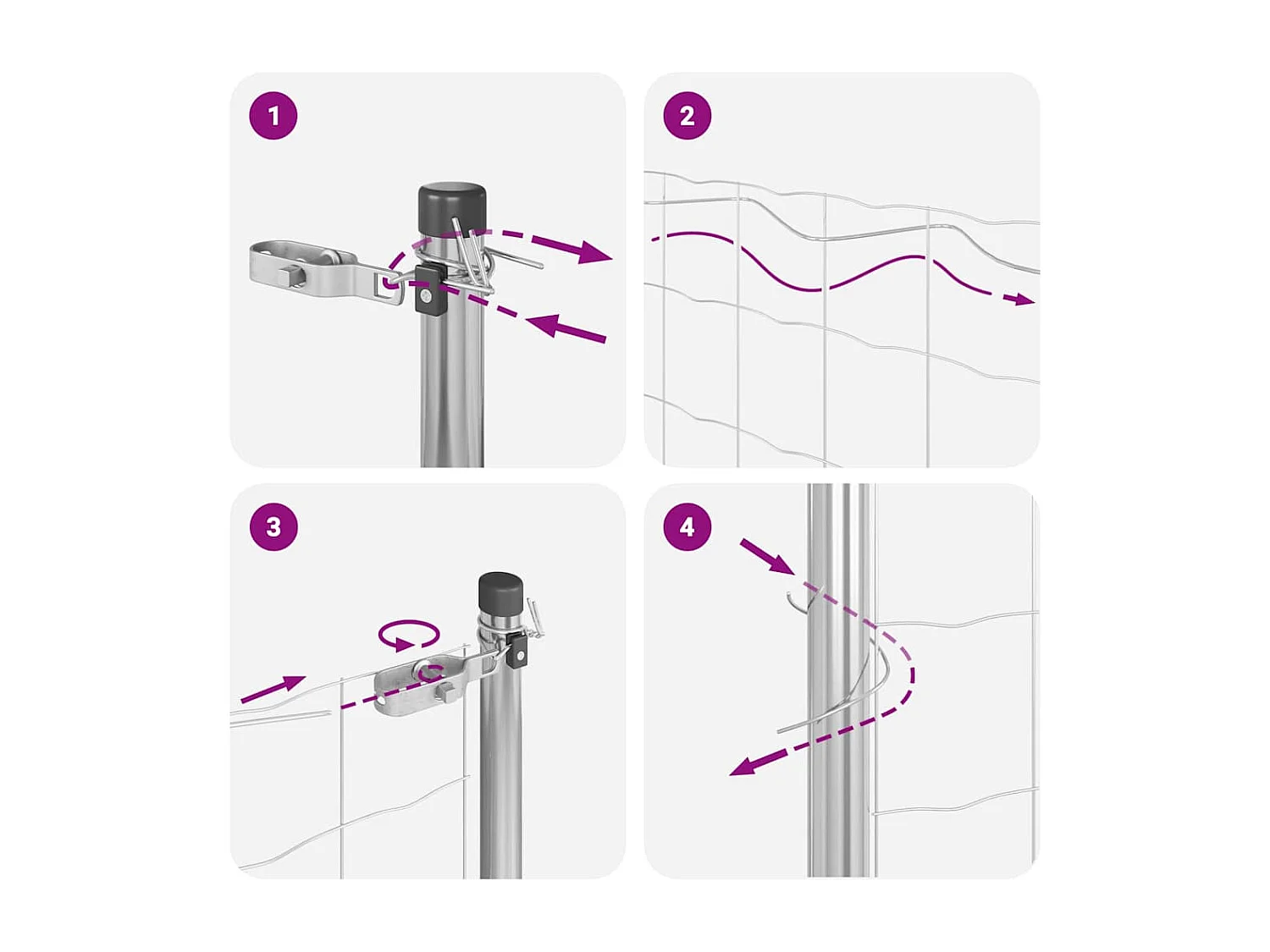 1

2

3

4