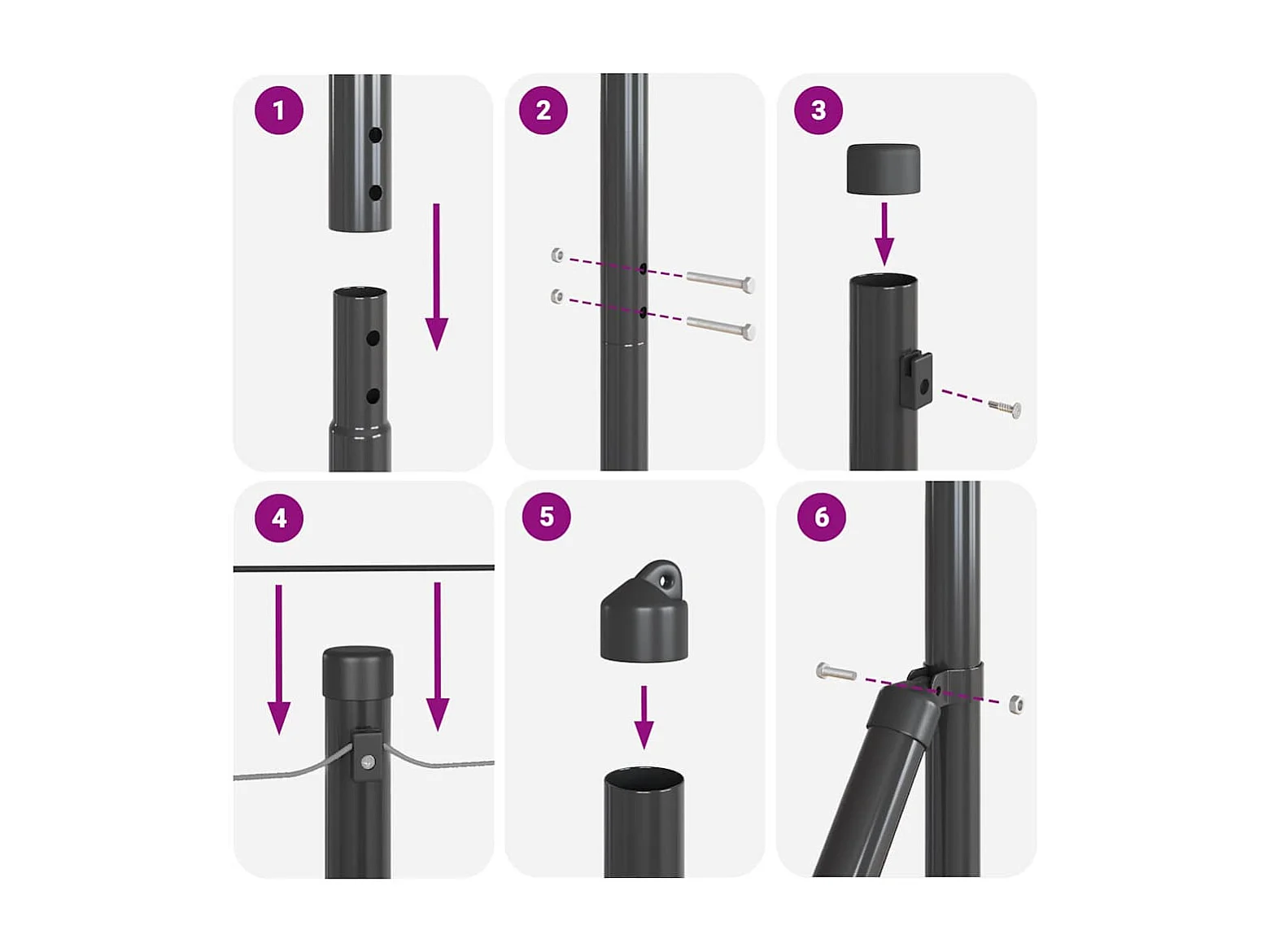 1

2

3

4

5

6