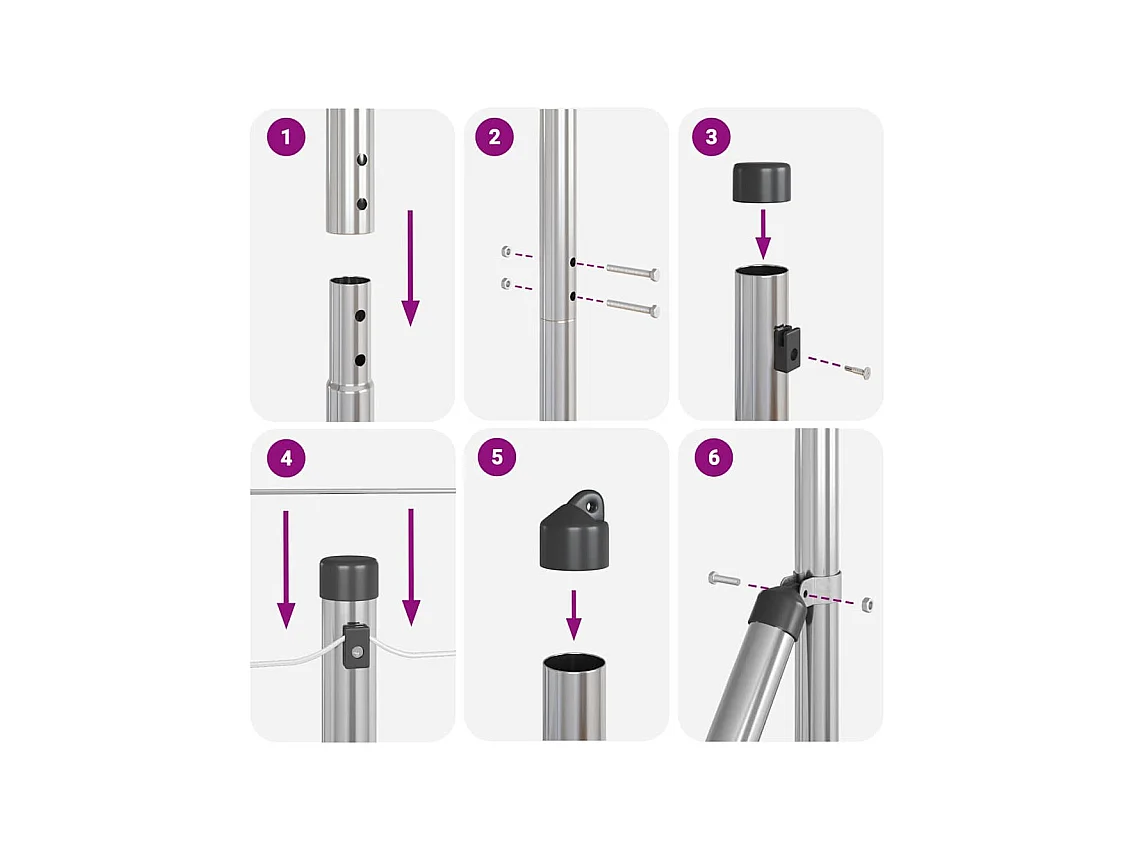 1
2
3
4
5
6