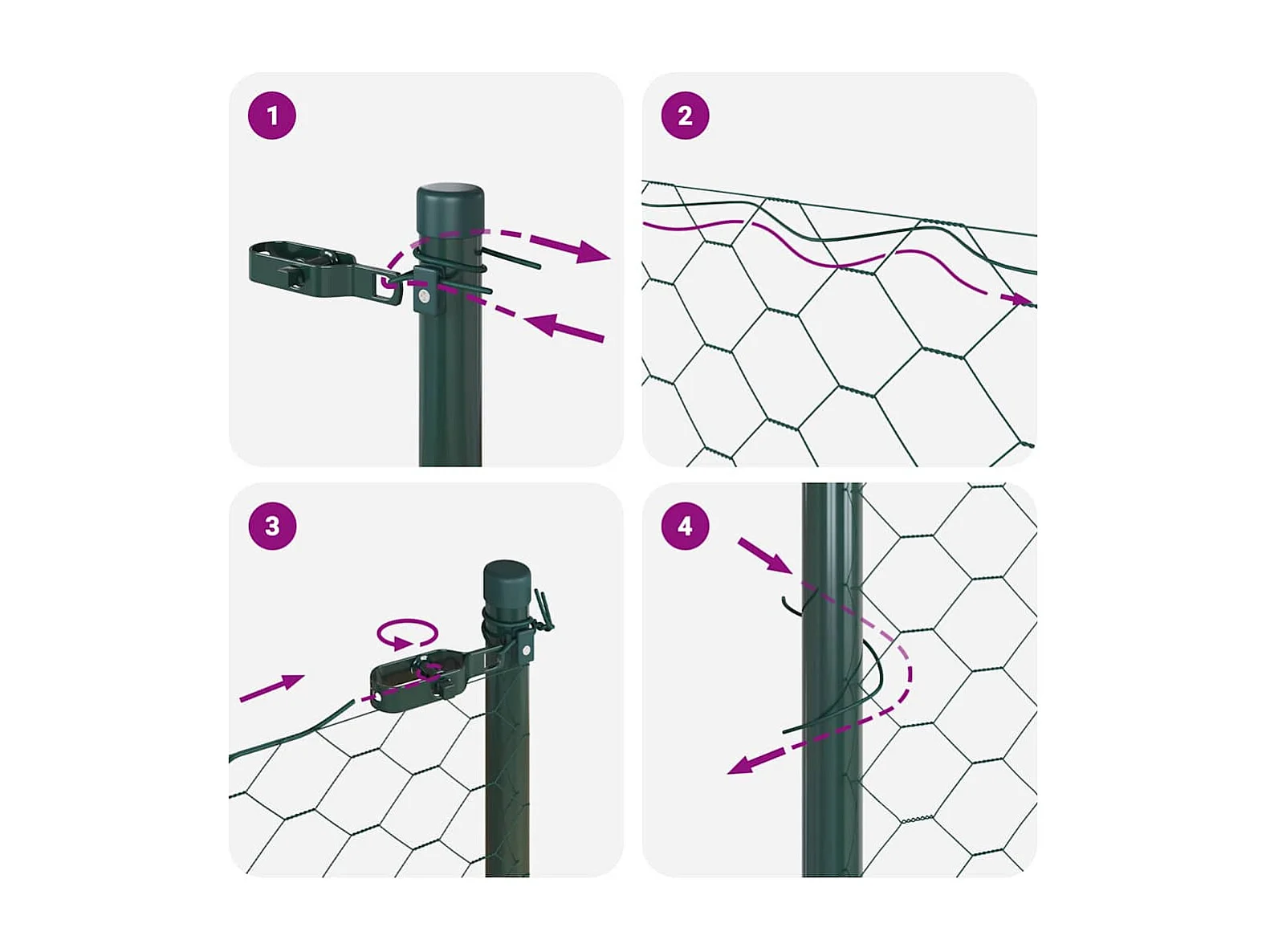 1

2

3

4