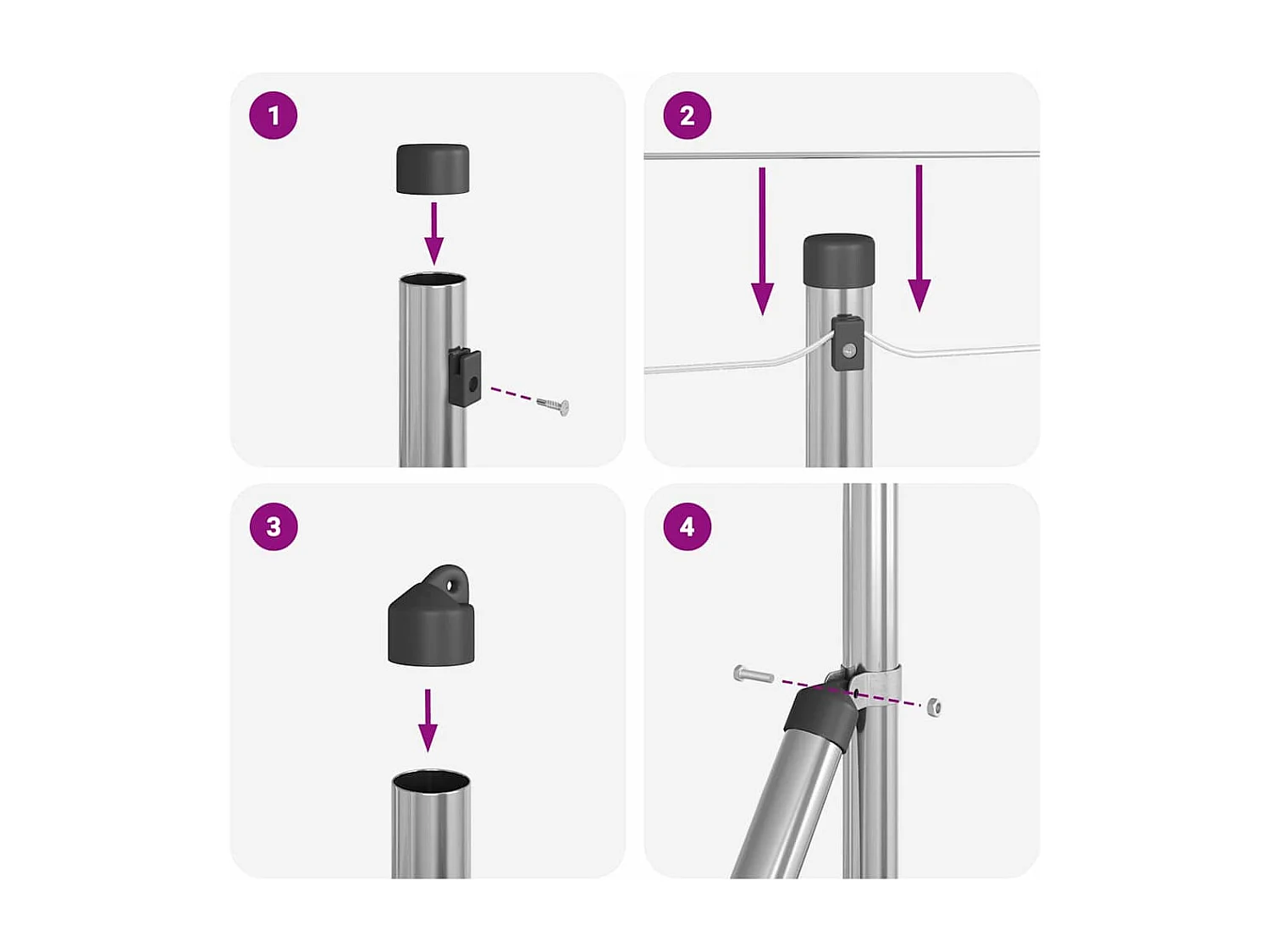 1

2

3

4