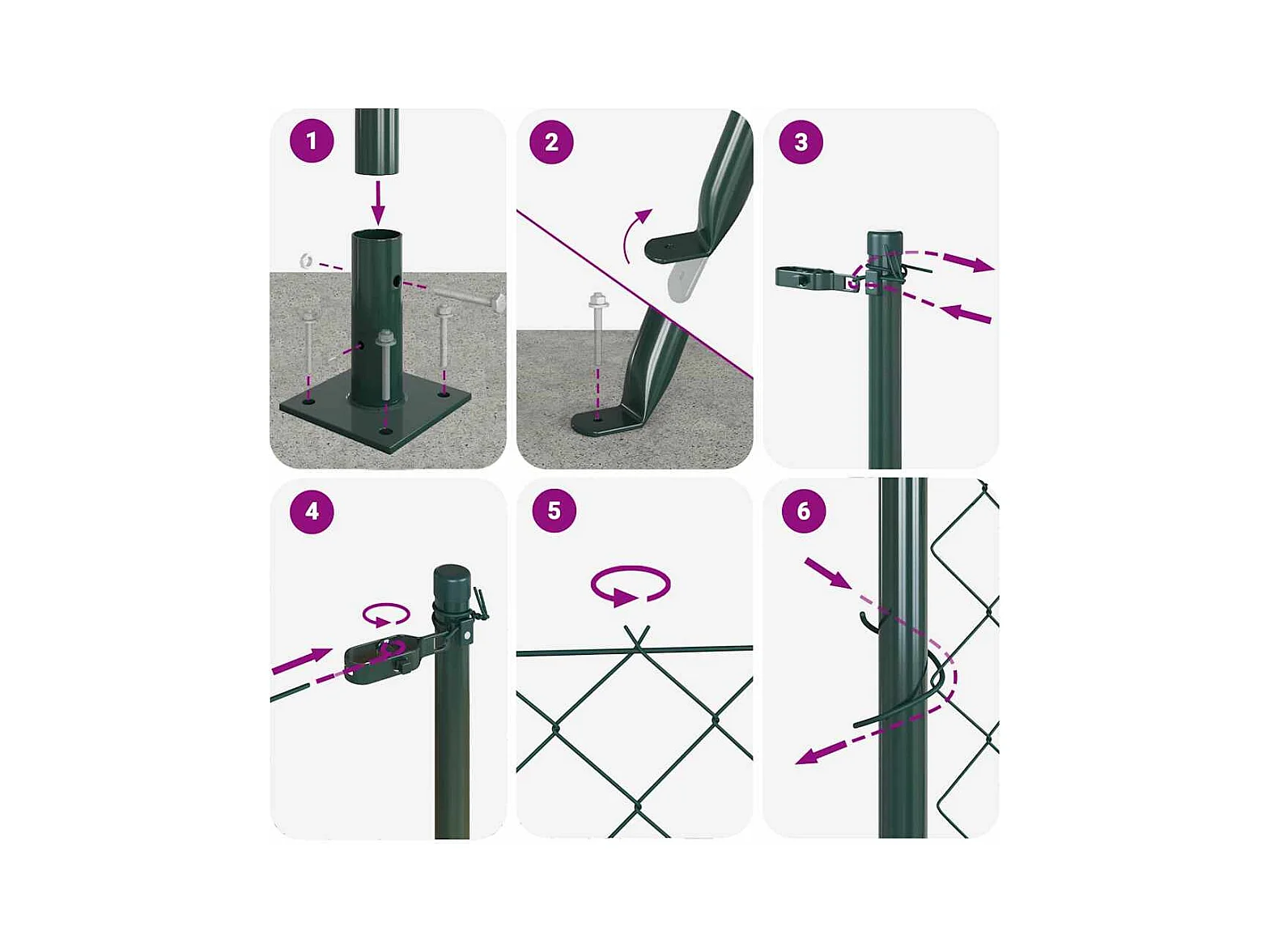 1

2

3

4

5

6