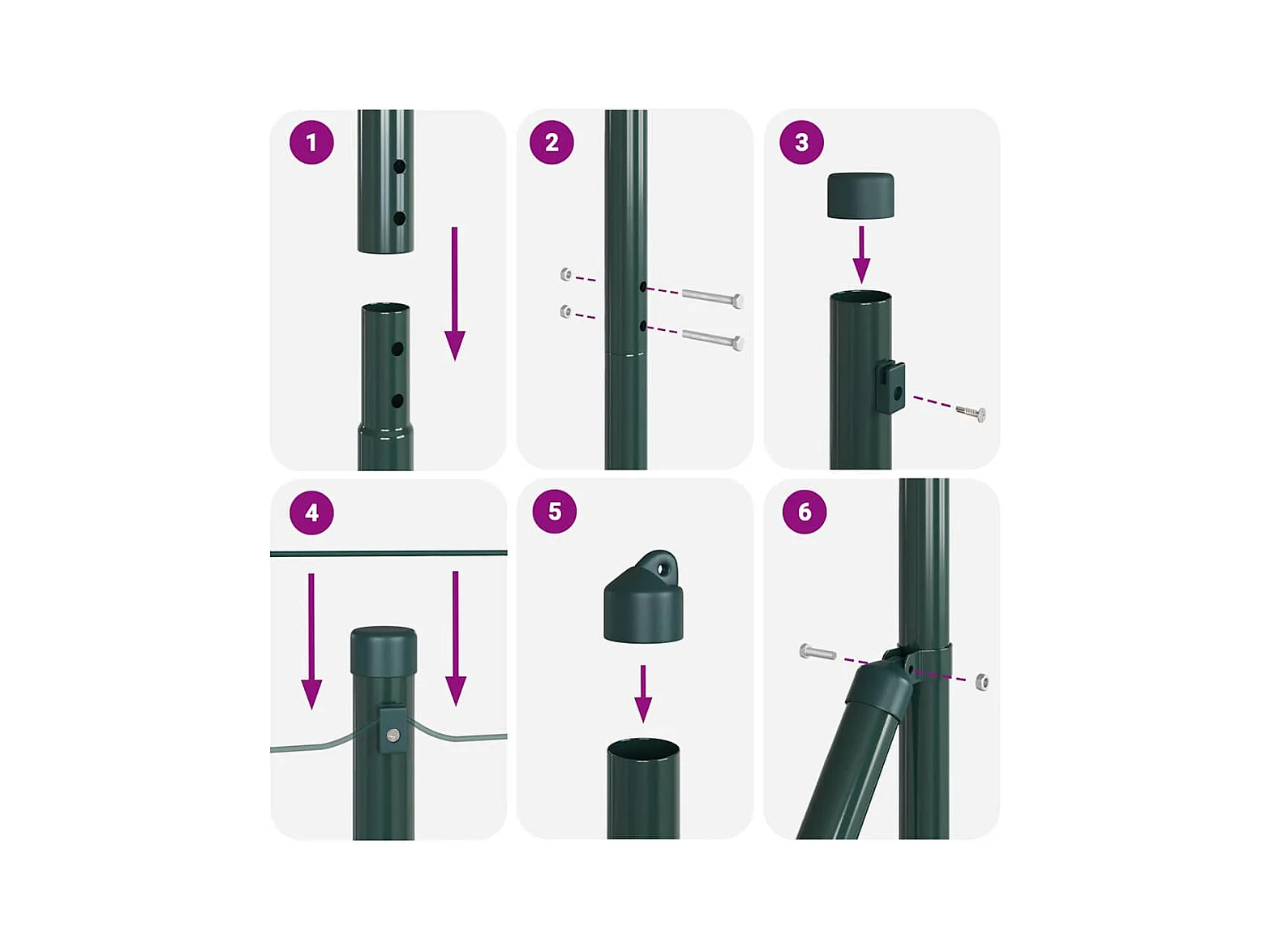 1

2

3

4

5

6