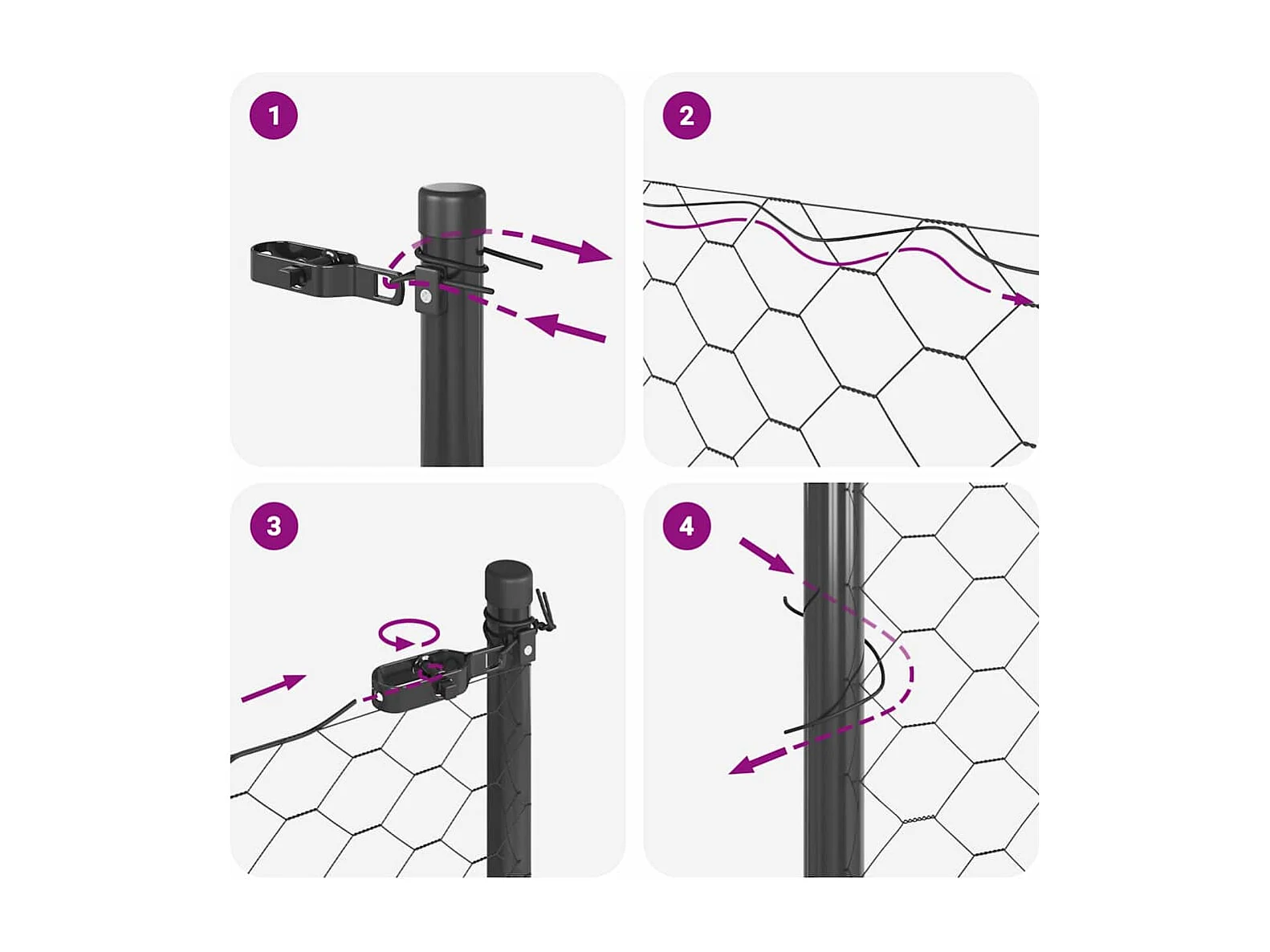 1

2

3

4