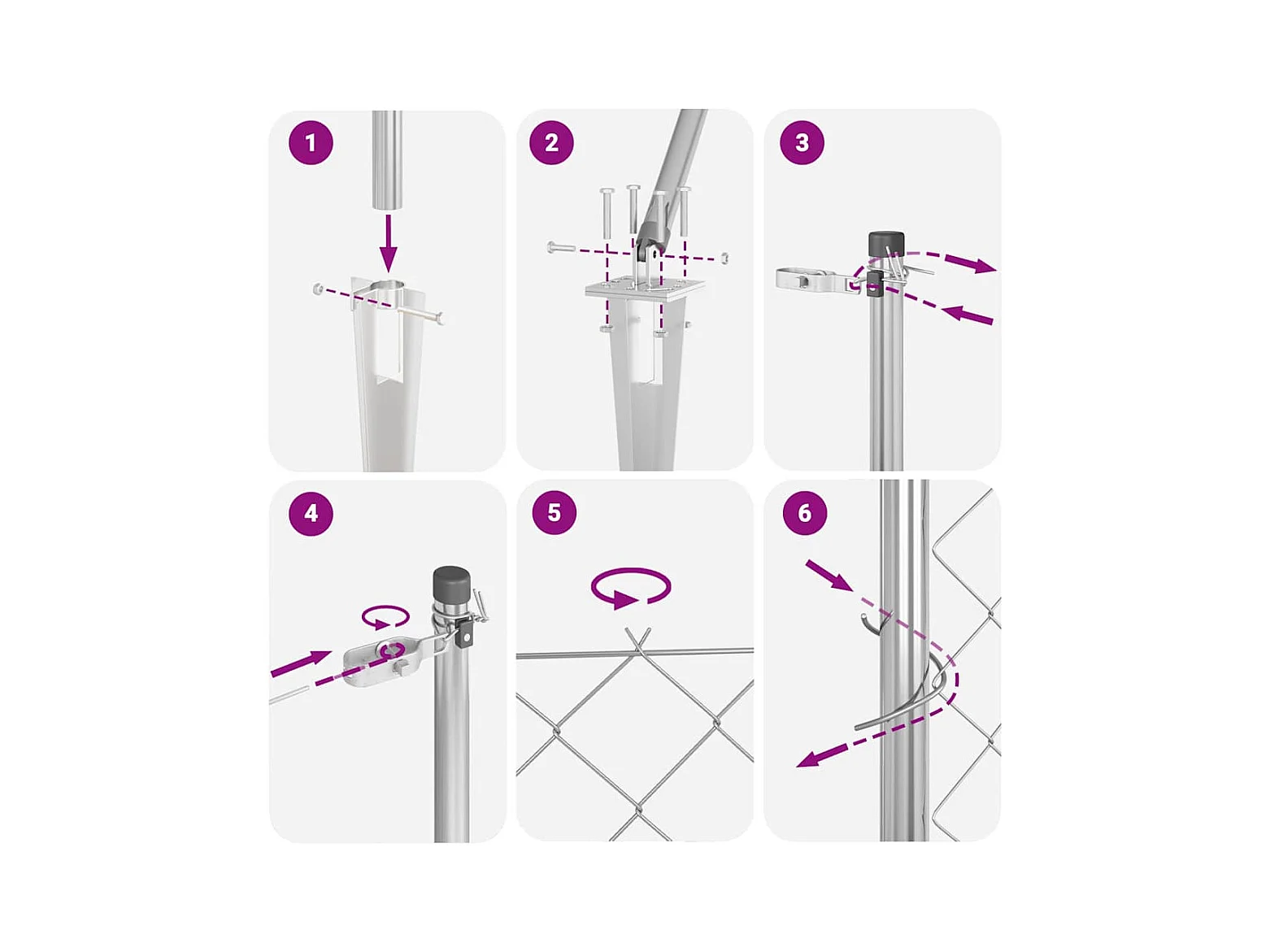 1
2
3
4
5
6