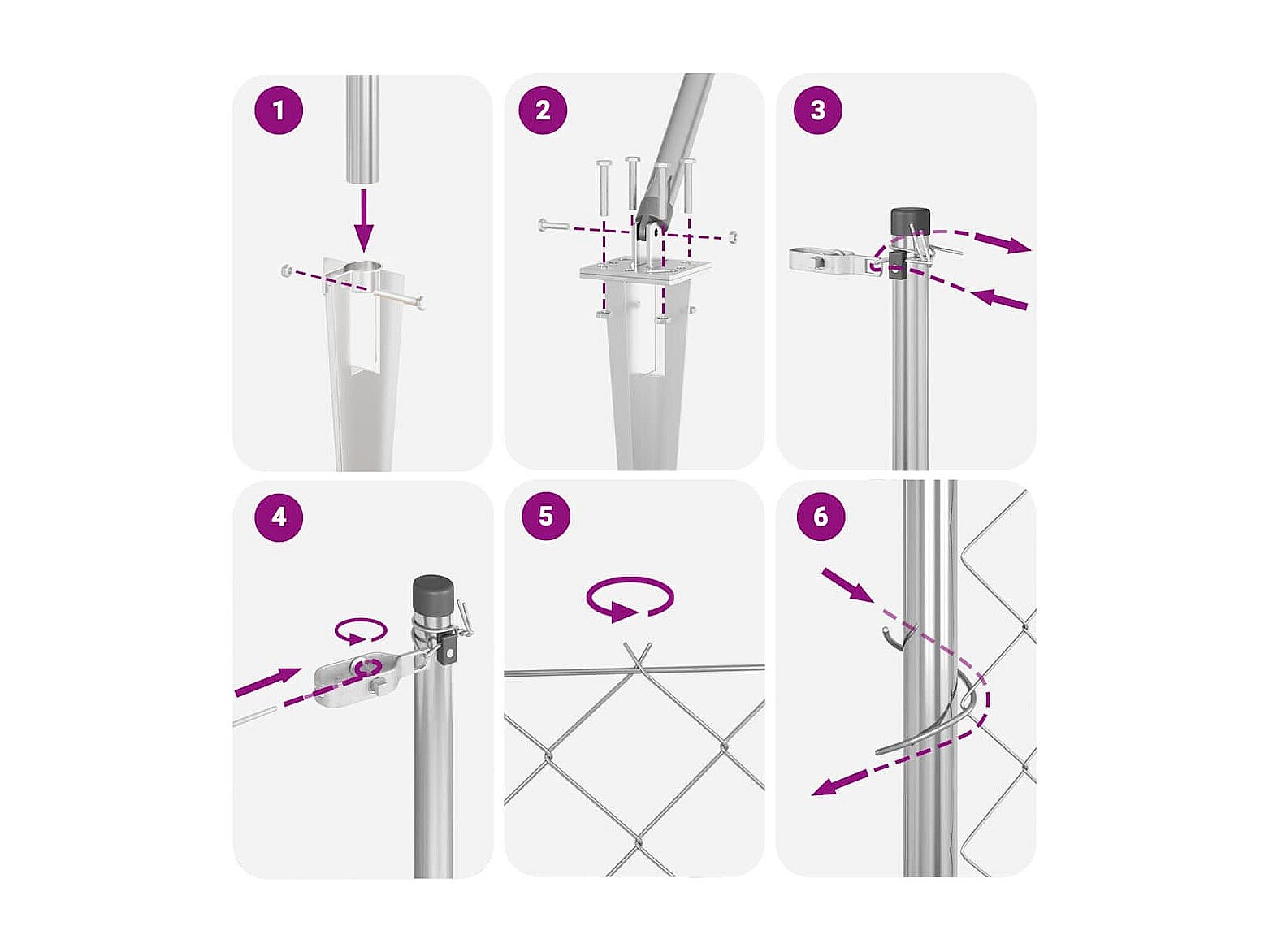 1

2

3

4

5

6