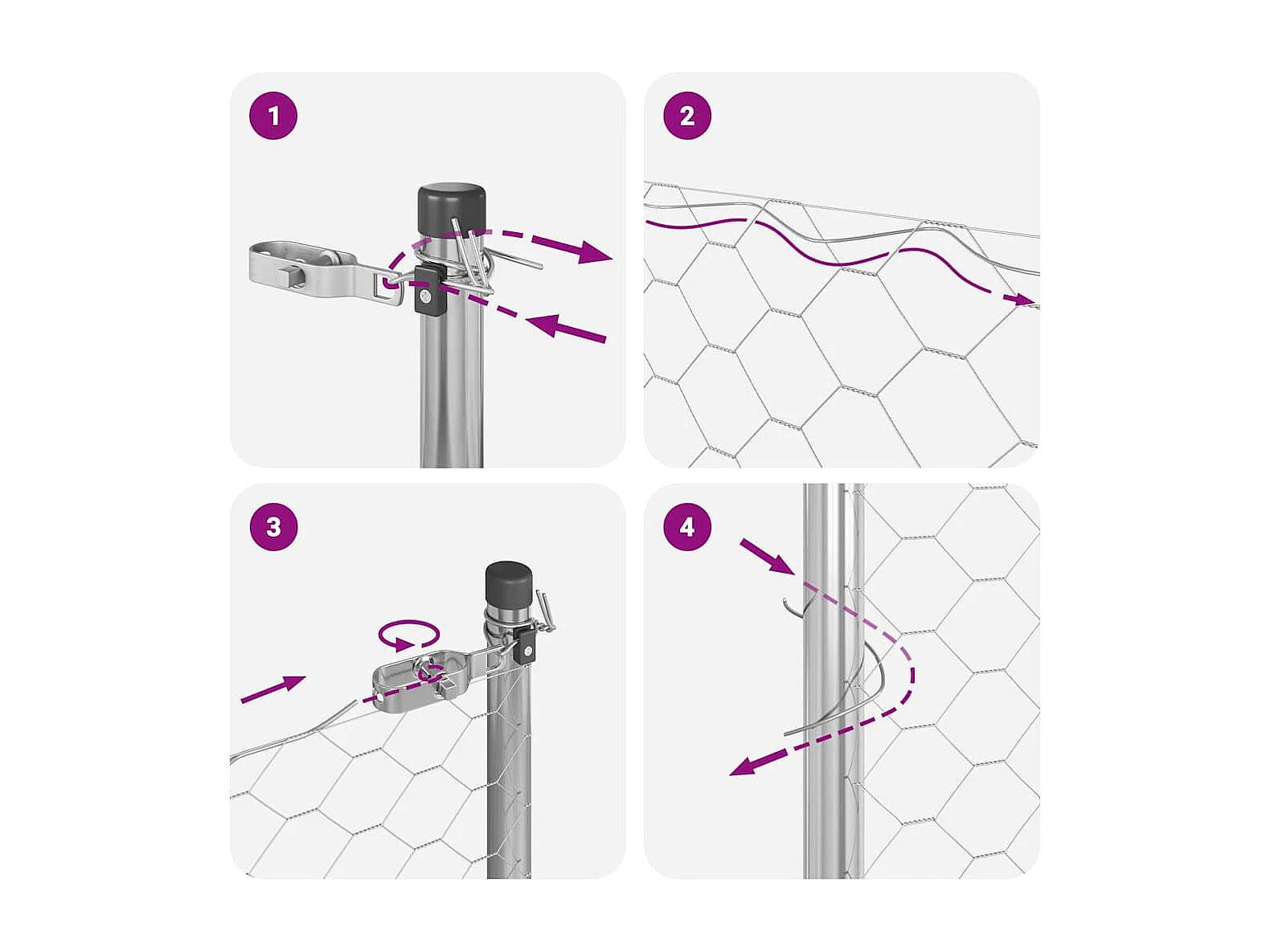 1

2

3

4