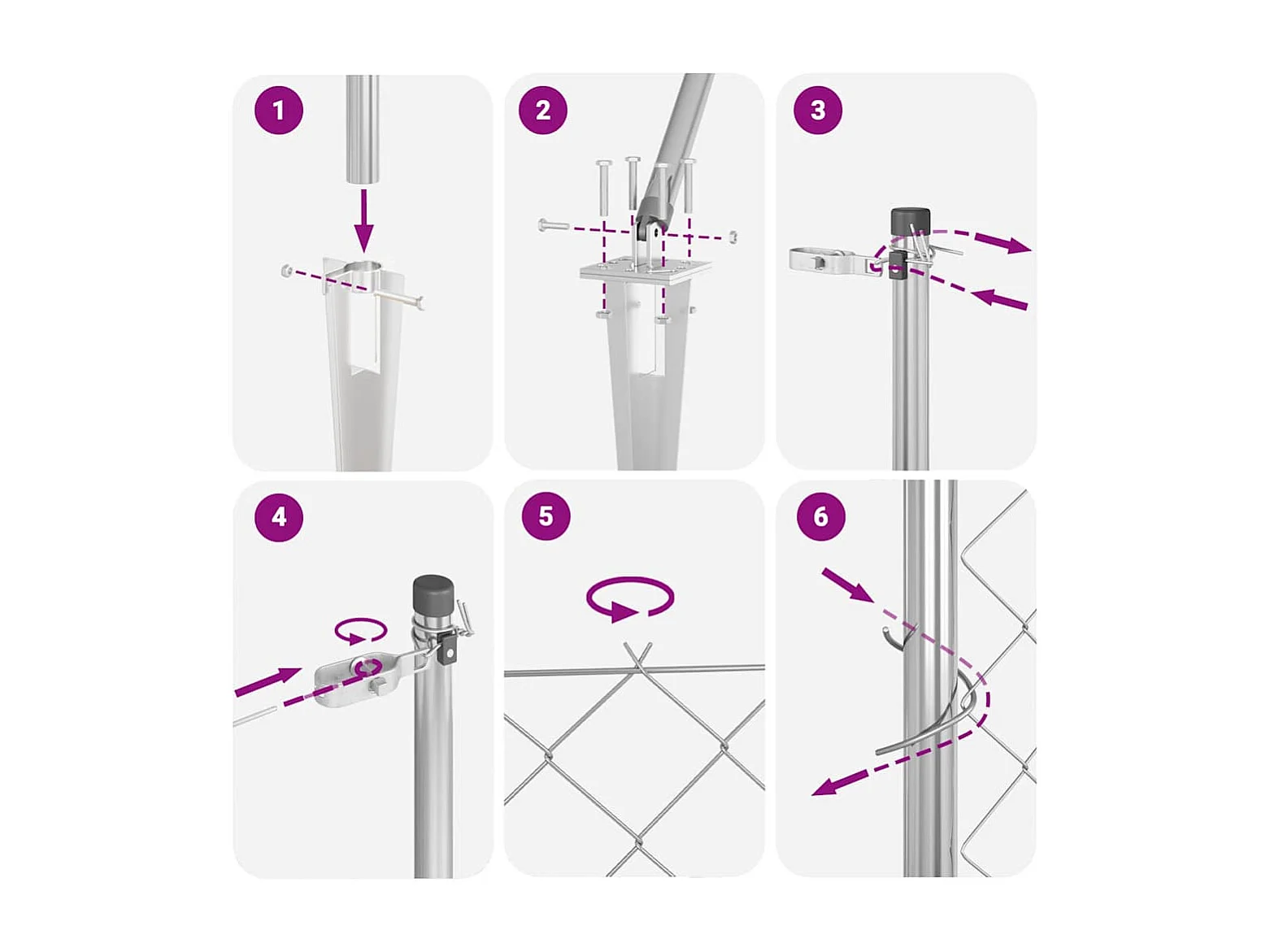 1

2

3

4

5

6