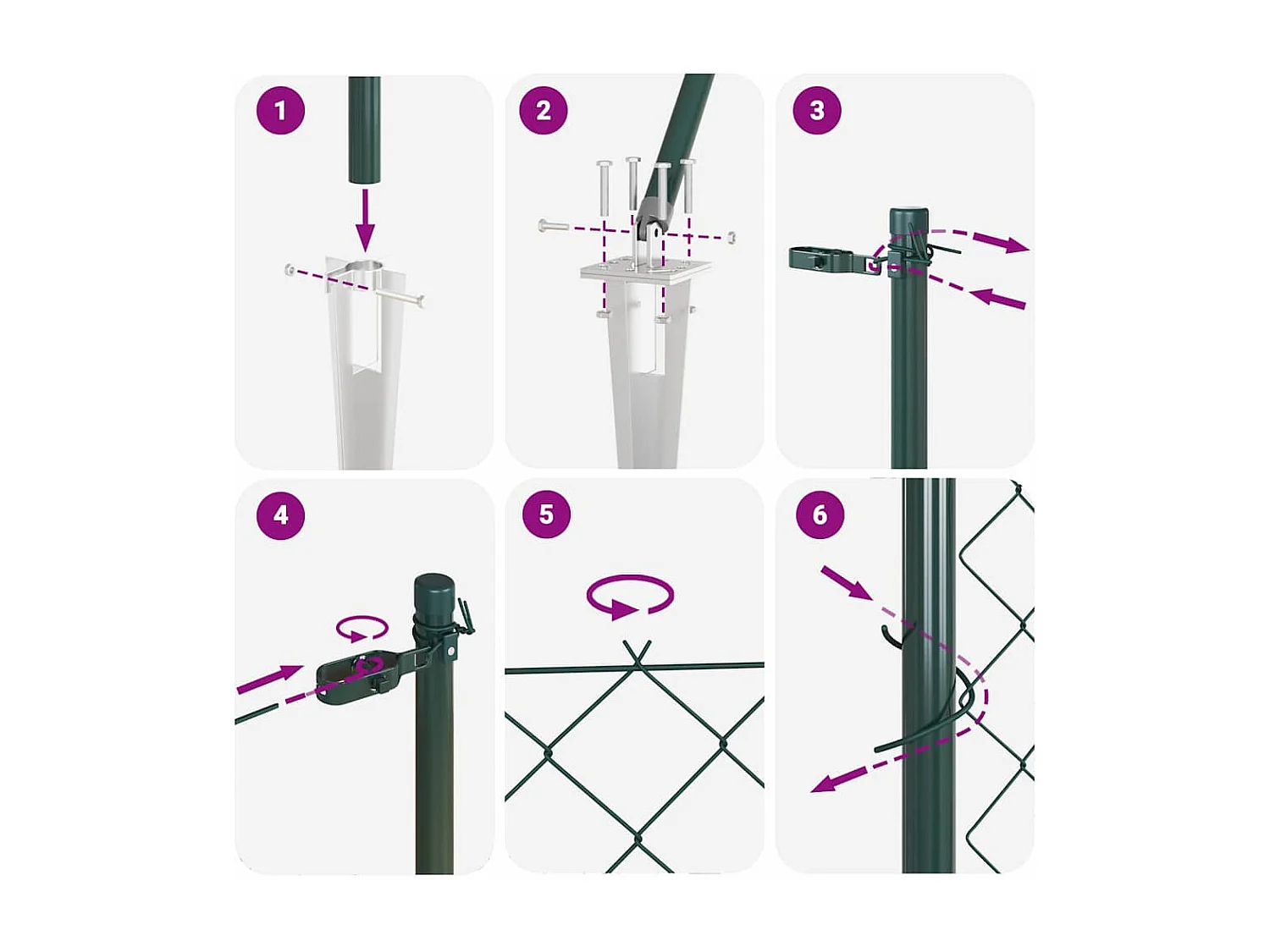 1

2

3

4

5

6