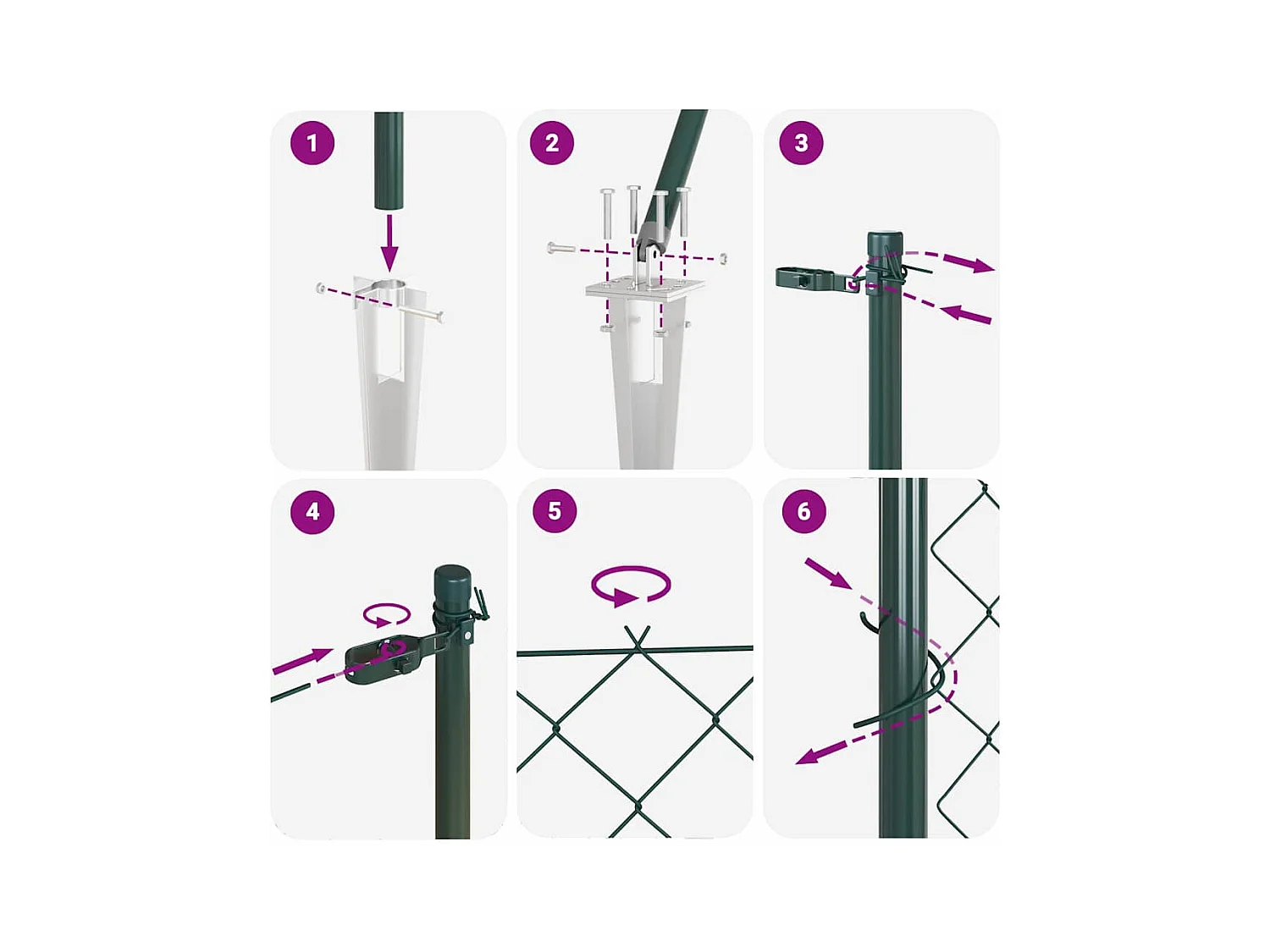 1

2

3

4

5

6