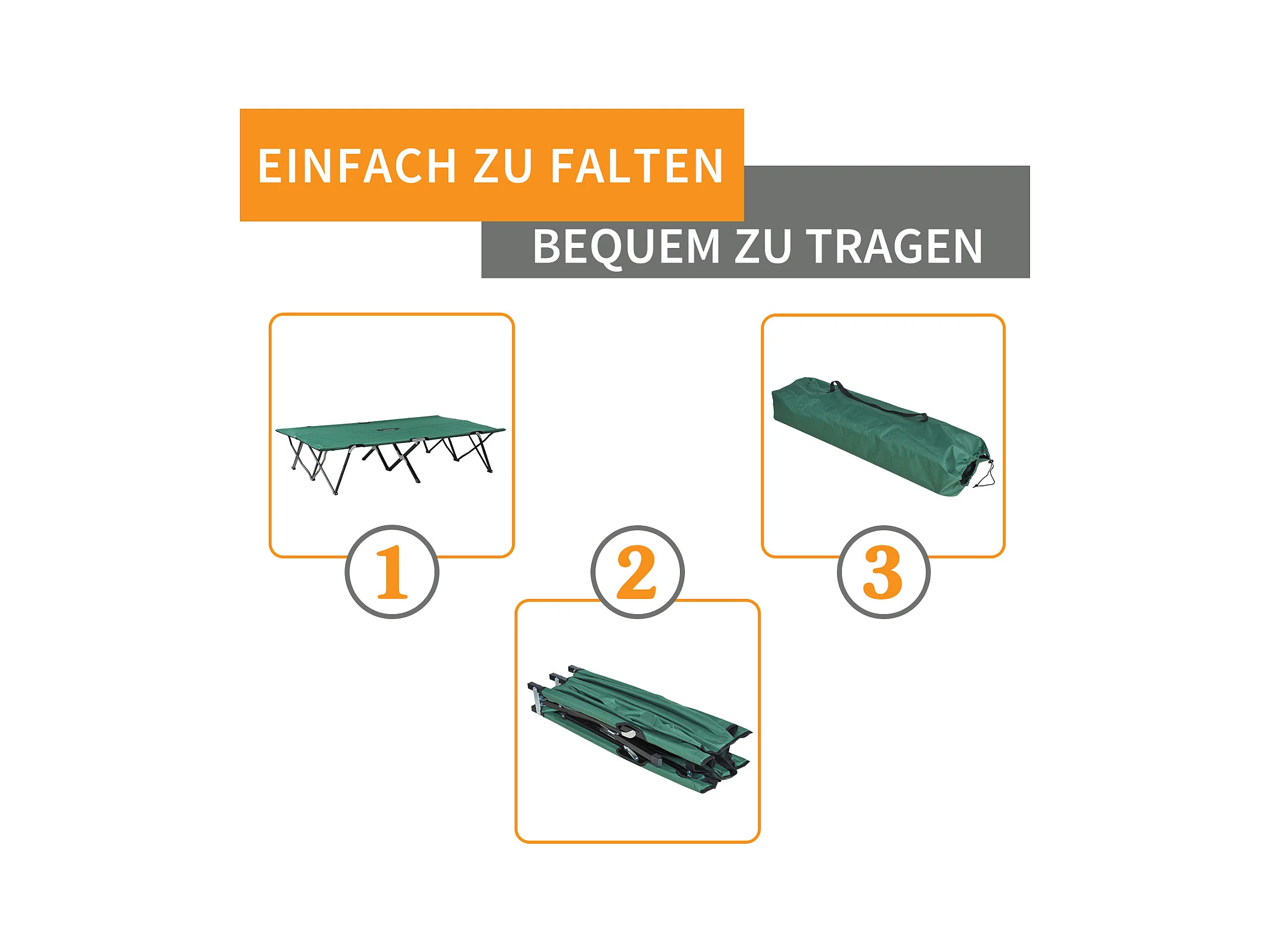 EINFACH ZU FALTEN

BEQUEM ZU TRAGEN

1

2

3