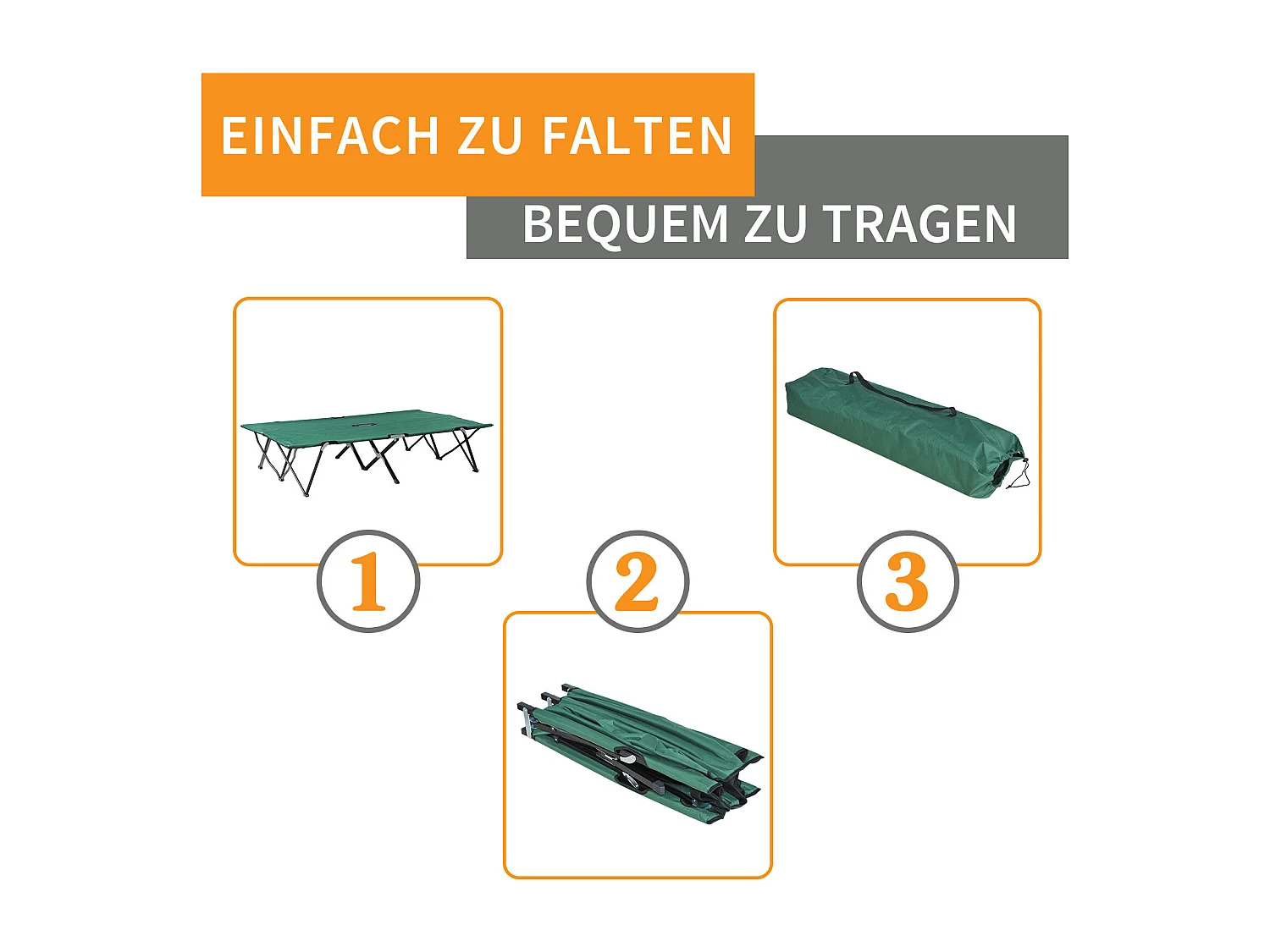 EINFACH ZU FALTEN

BEQUEM ZU TRAGEN

1

2

3