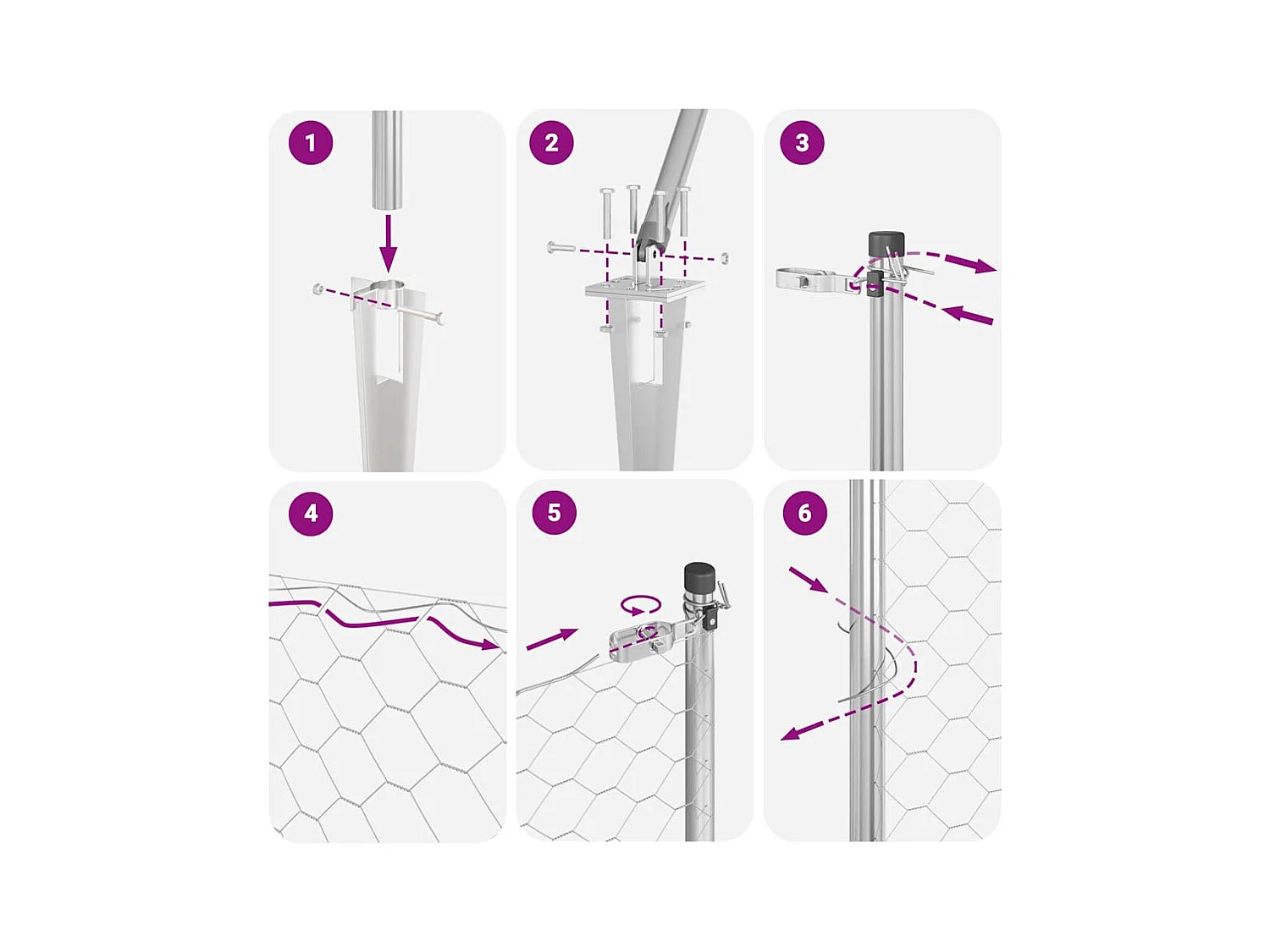 1

2

3

4

5

6