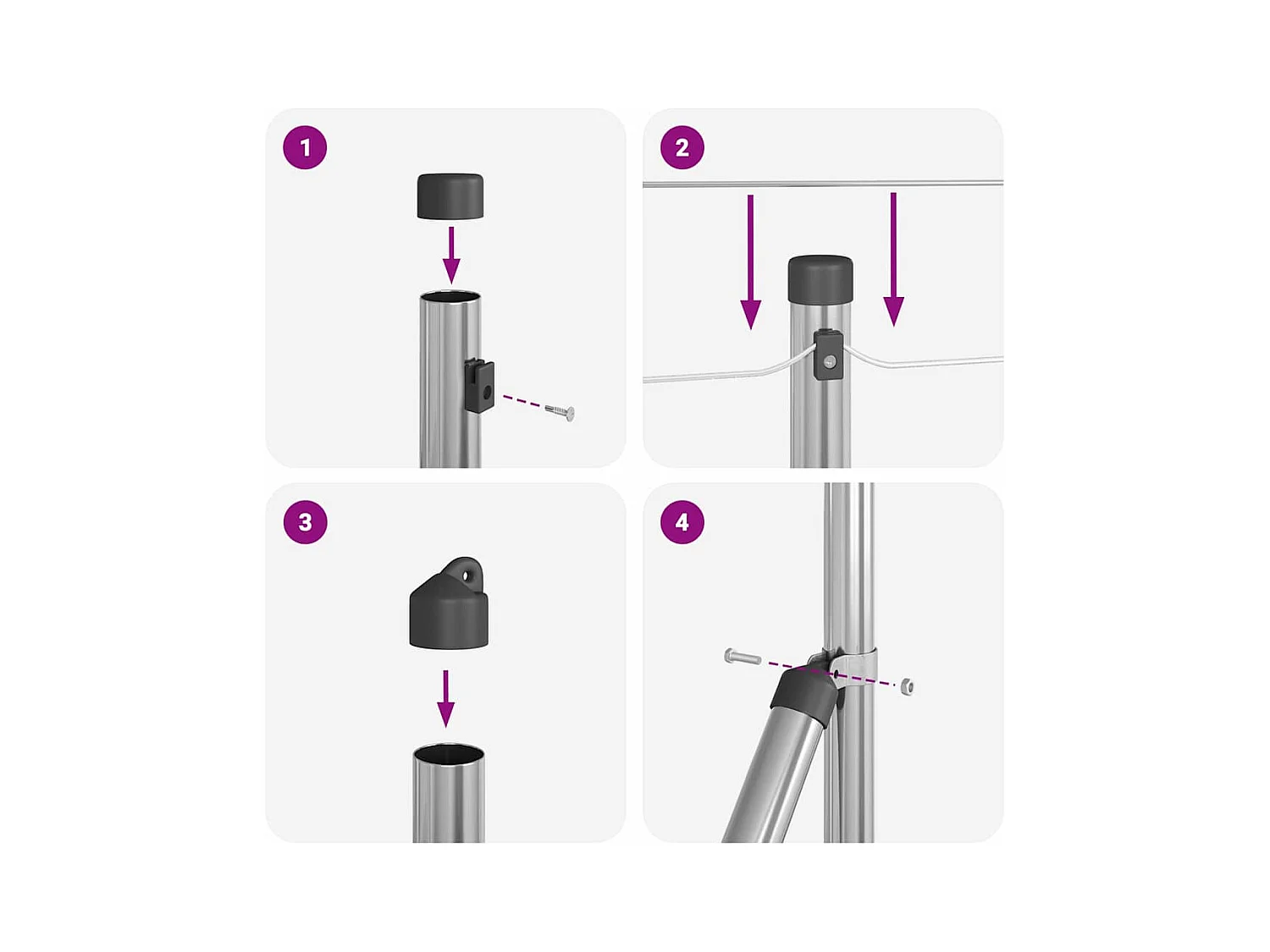 1

2

3

4