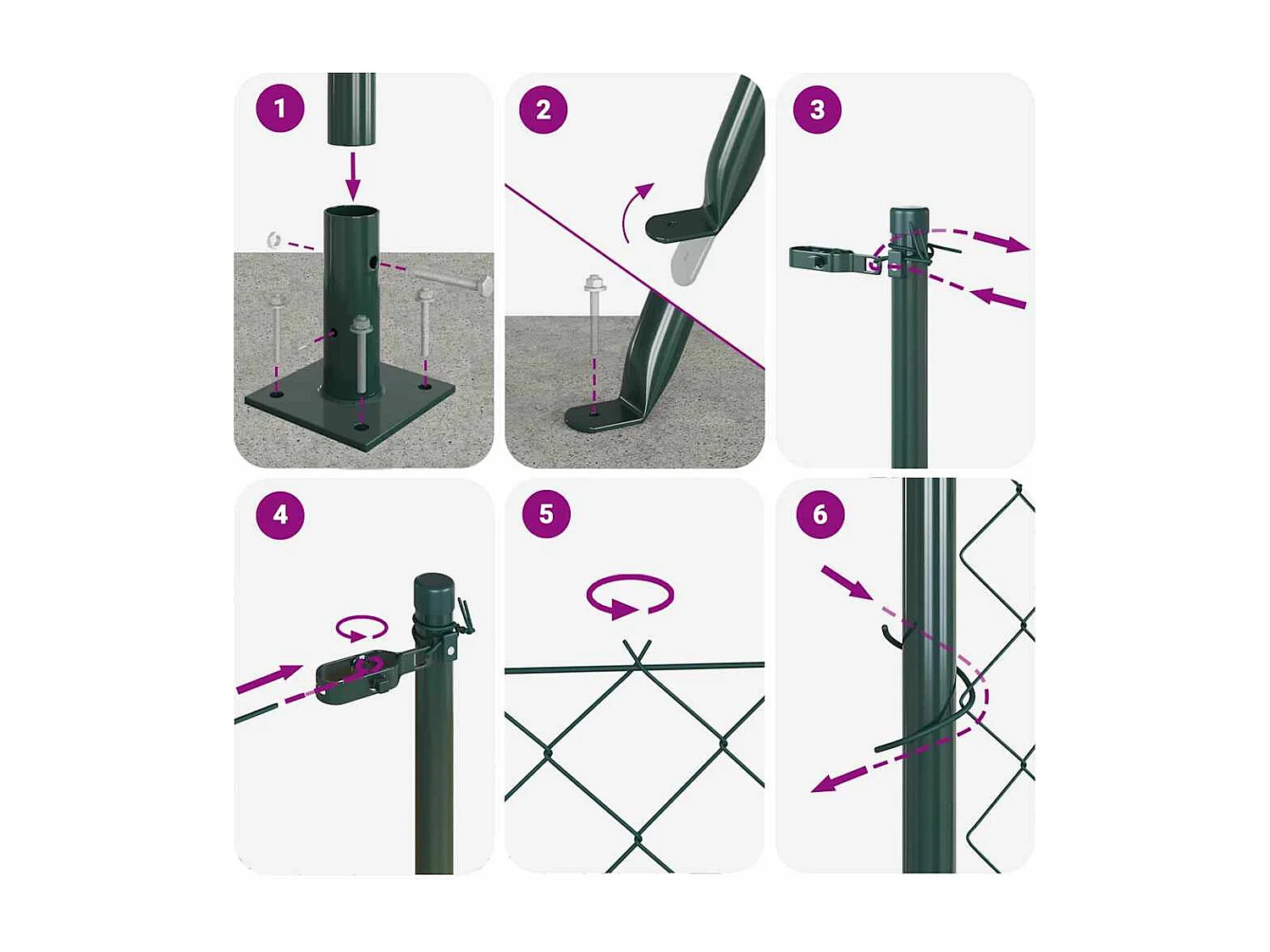 1

2

3

4

5

6