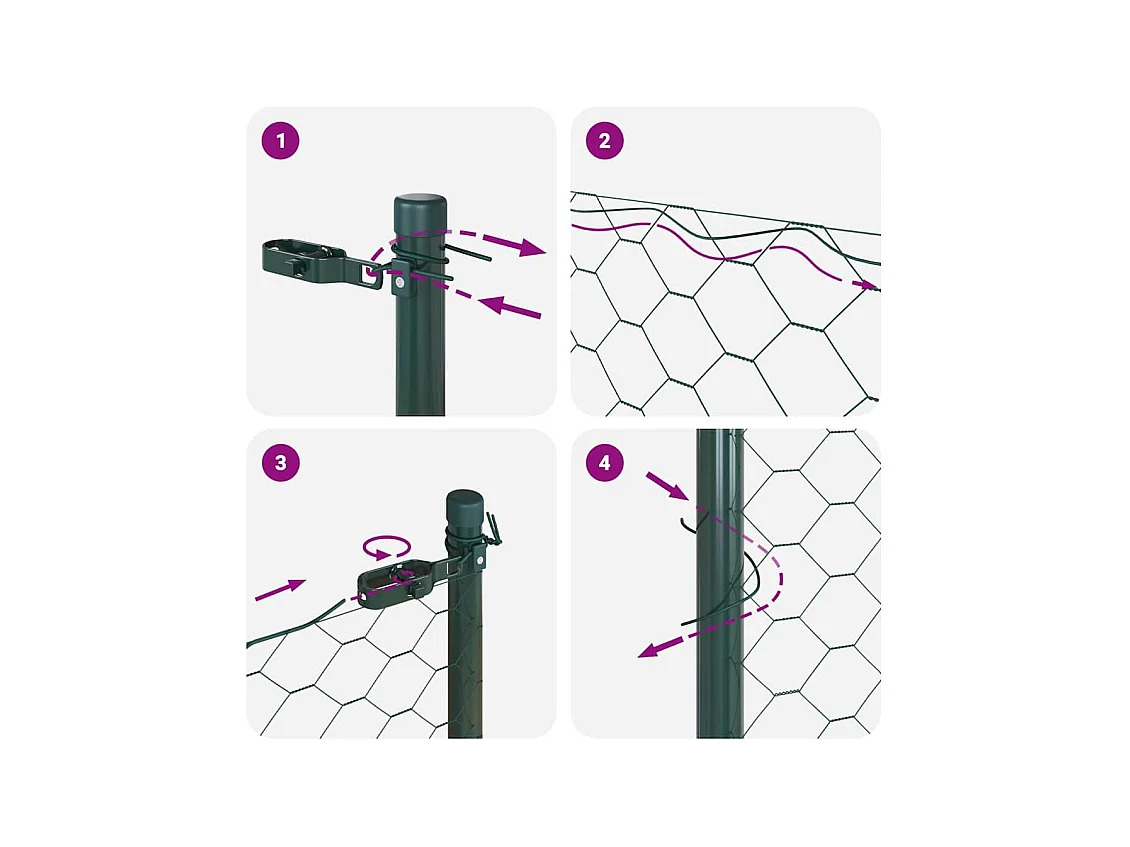 1

2

3

4