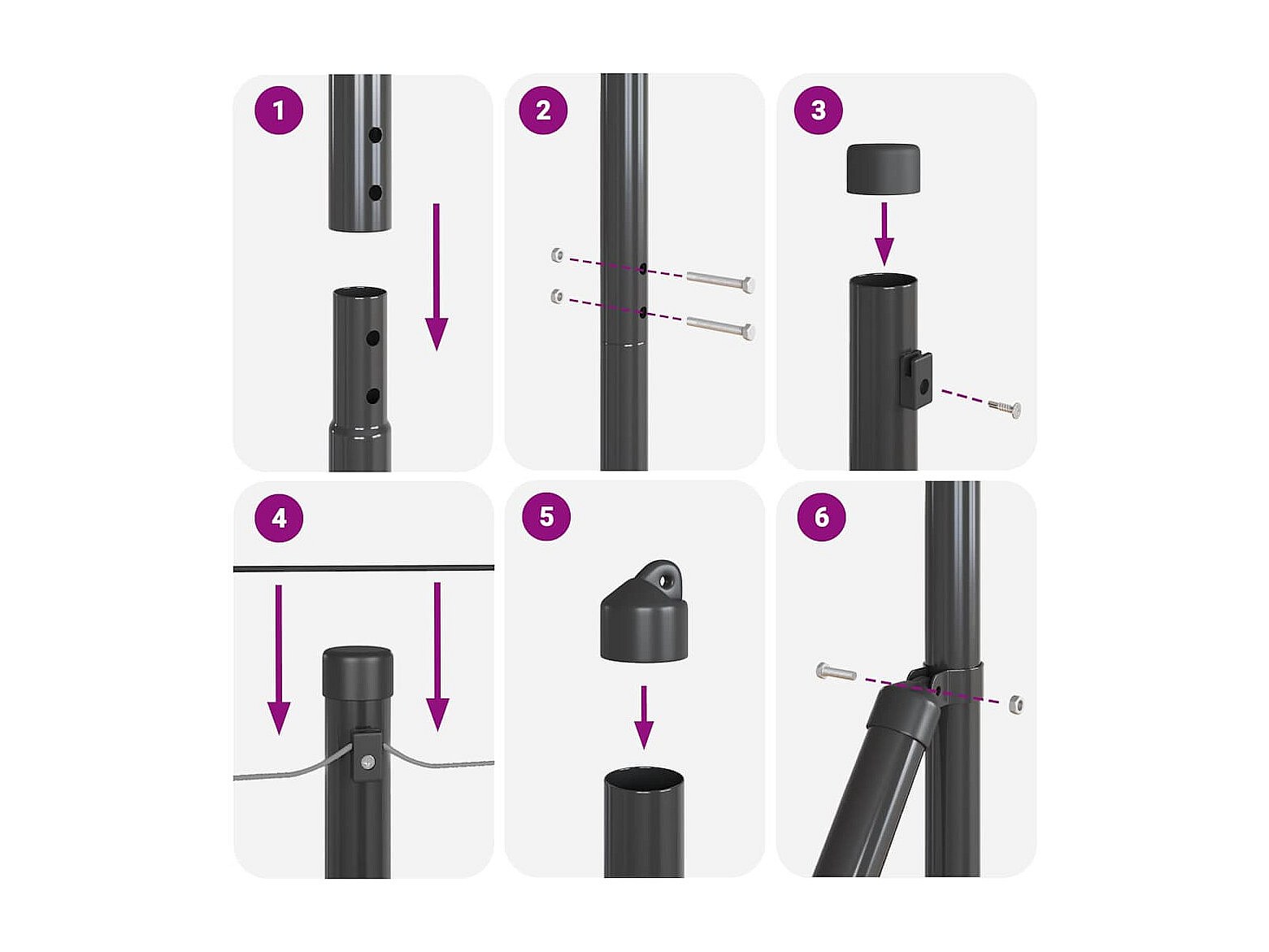 1

2

3

4

5

6