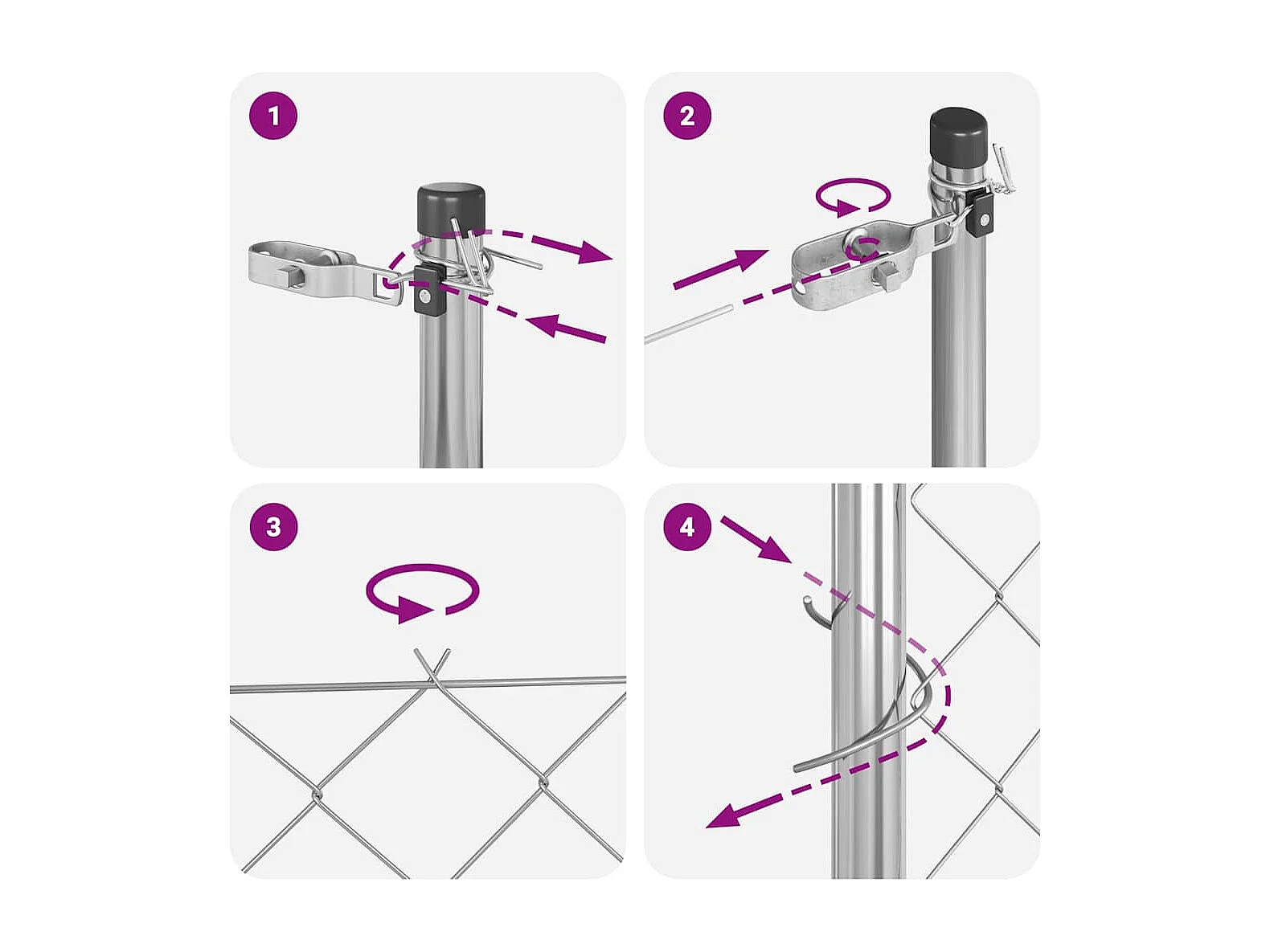 1

2

3

4