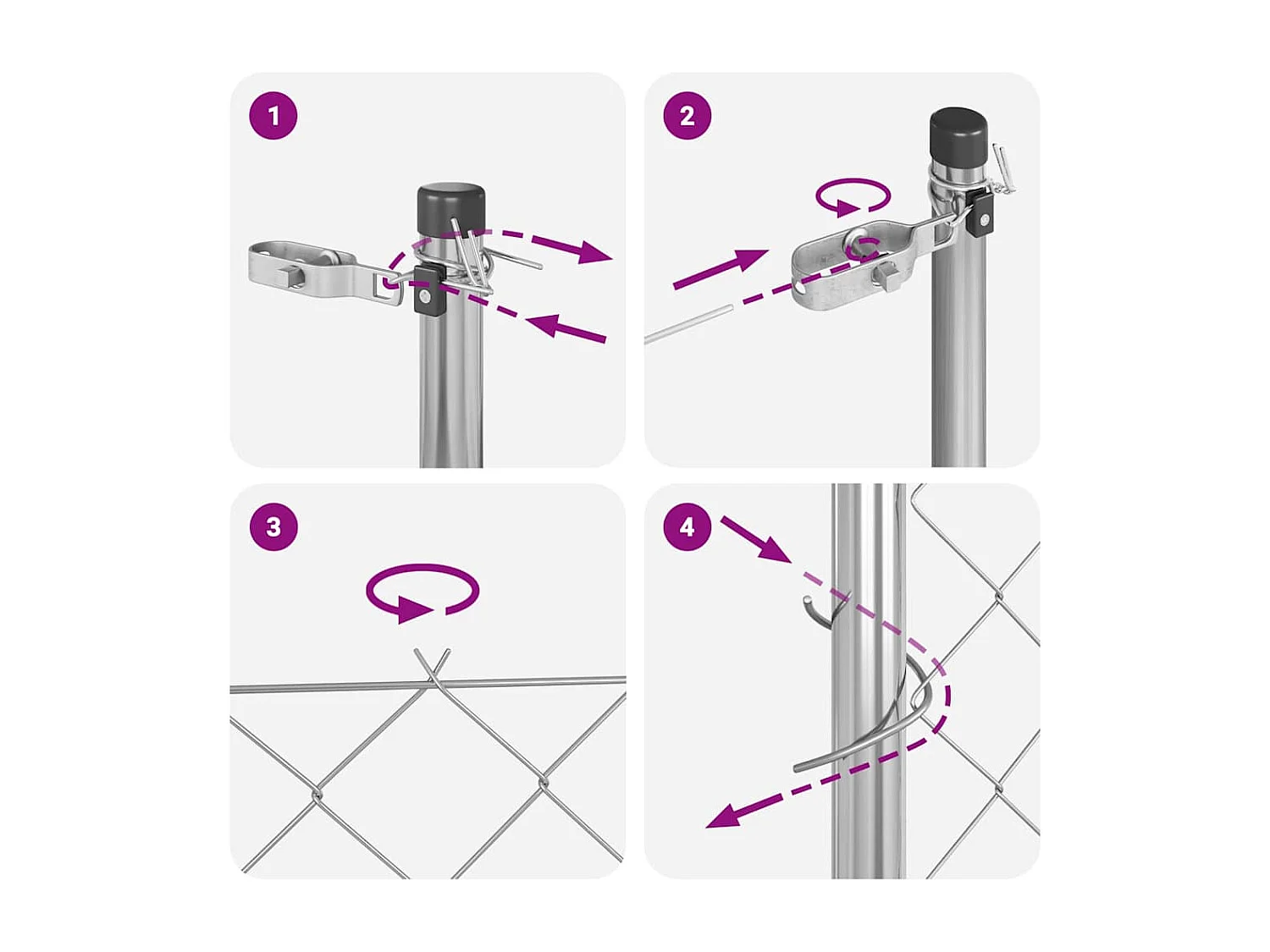 1

2

3

4