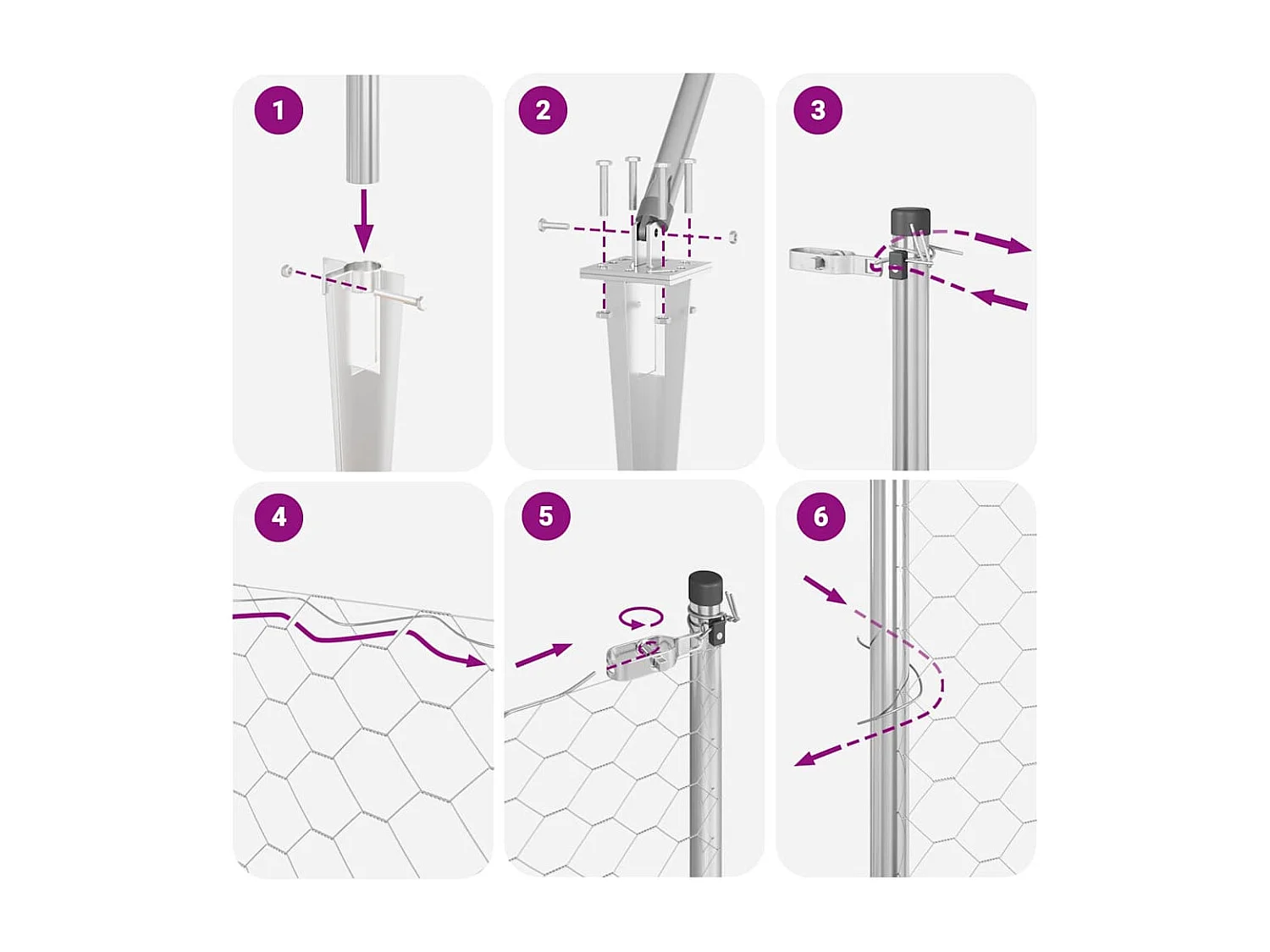 1

2

3

4

5

6