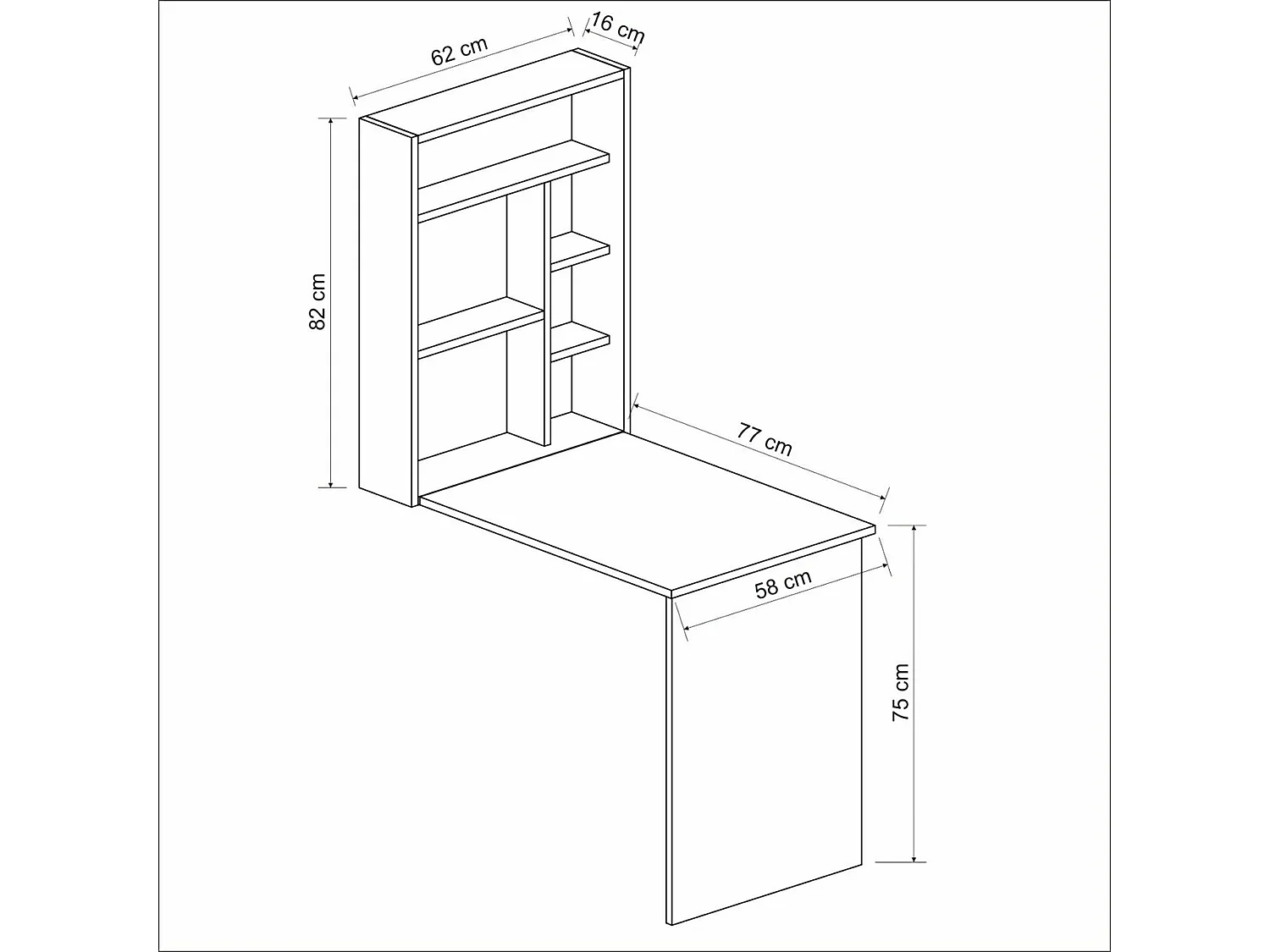 62 cm
16 cm
82 cm
77 cm
58 cm
75 cm